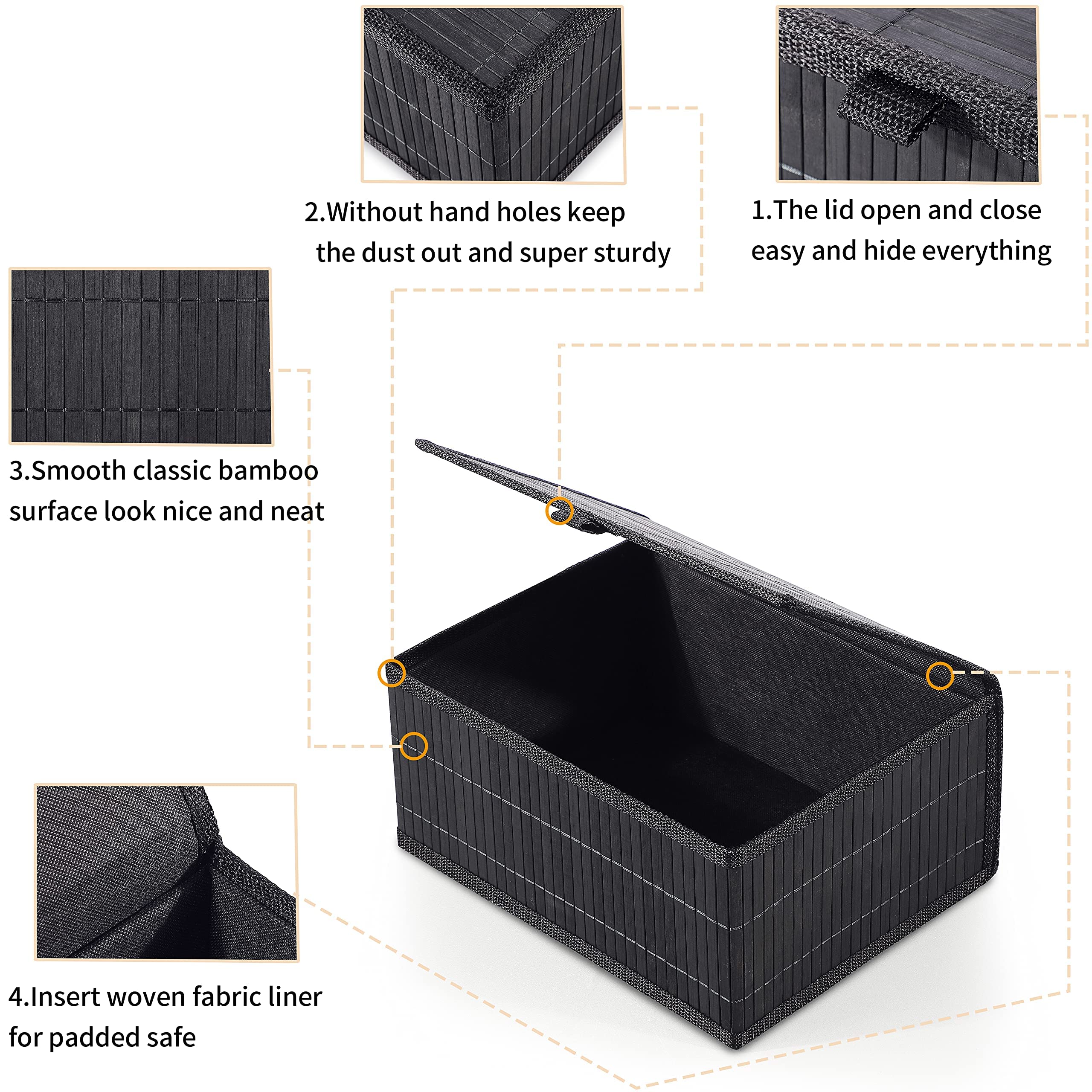 2.Without hand holes keep the dust out and super sturdy

1.The lid open and close easy and hide everything

3.Smooth classic bamboo surface look nice and neat

4.Insert woven fabric liner for padded safe