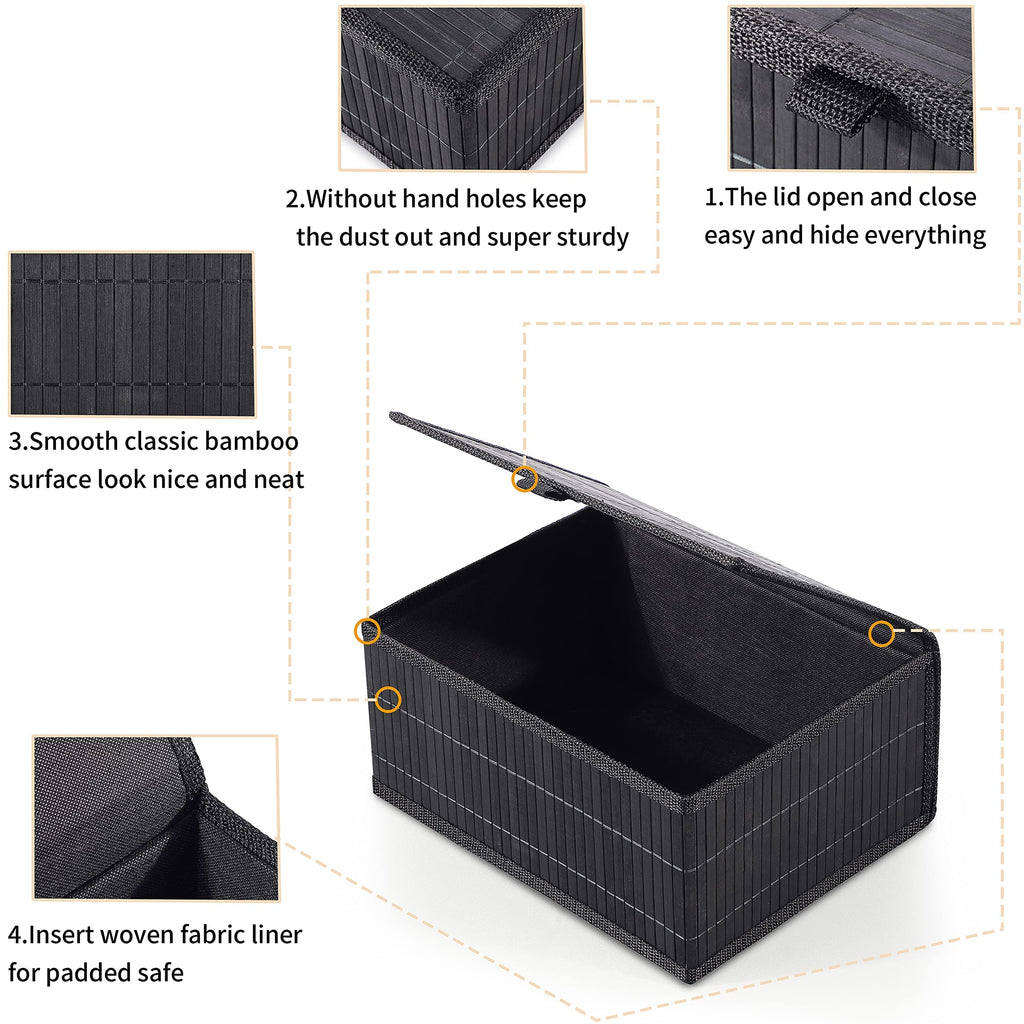 2.Without hand holes keep the dust out and super sturdy

1.The lid open and close easy and hide everything

3.Smooth classic bamboo surface look nice and neat

4.Insert woven fabric liner for padded safe