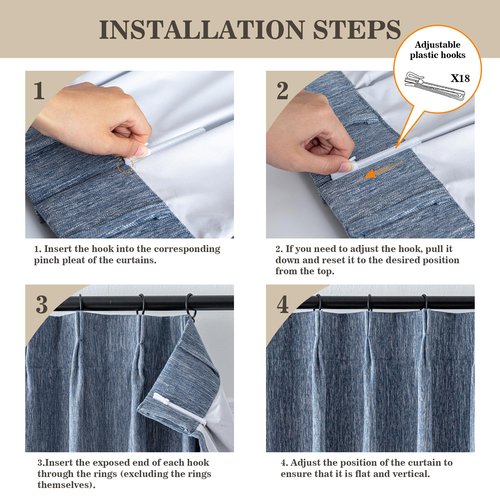 INSTALLATION STEPS

Adjustable plastic hooks

X18

1

1. Insert the hook into the corresponding pinch pleat of the curtains.

2

2. If you need to adjust the hook, pull it down and reset it to the desired position from the top.

3

3.Insert the exposed end of each hook through the rings (excluding the rings themselves).

4

4. Adjust the position of the curtain to ensure that it is flat and vertical.