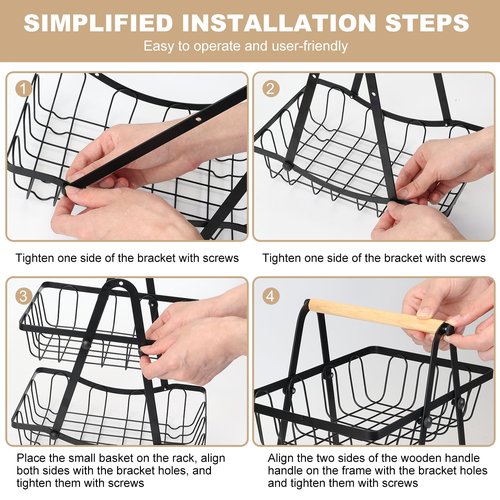 SIMPLIFIED INSTALLATION STEPS

Easy to operate and user-friendly

1

Tighten one side of the bracket with screws

2

Tighten one side of the bracket with screws

3

Place the small basket on the rack, align both sides with the bracket holes, and tighten them with screws

4

Align the two sides of the wooden handle handle on the frame with the bracket holes and tighten them with screws