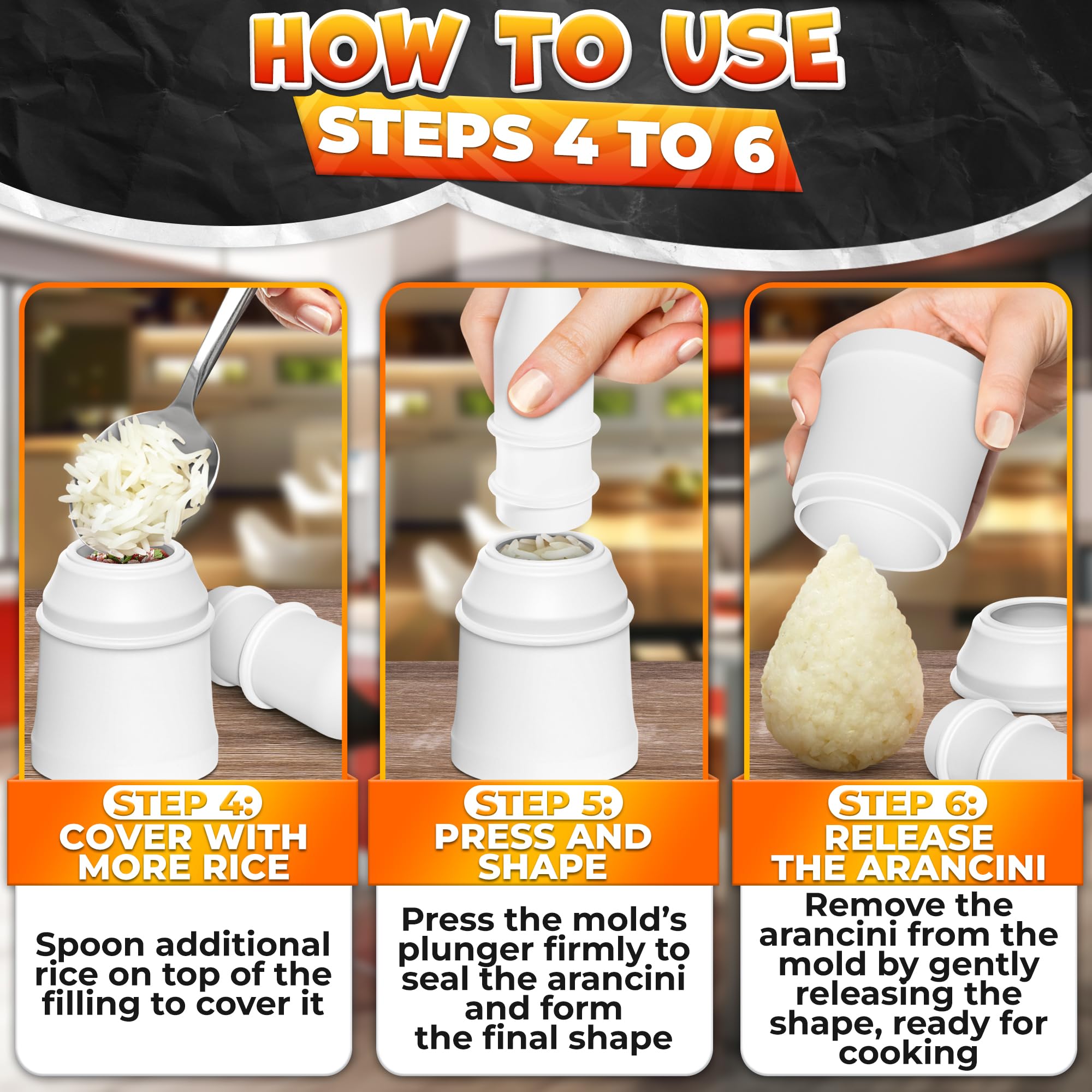 HOW TO USE

STEPS 4 TO 6

STEP 4:
COVER WITH MORE RICE

Spoon additional rice on top of the filling to cover it

STEP 5:
PRESS AND SHAPE

Press the mold's plunger firmly to seal the arancini and form the final shape

STEP 6:
RELEASE THE ARANCINI

Remove the arancini from the mold by gently releasing the shape, ready for cooking