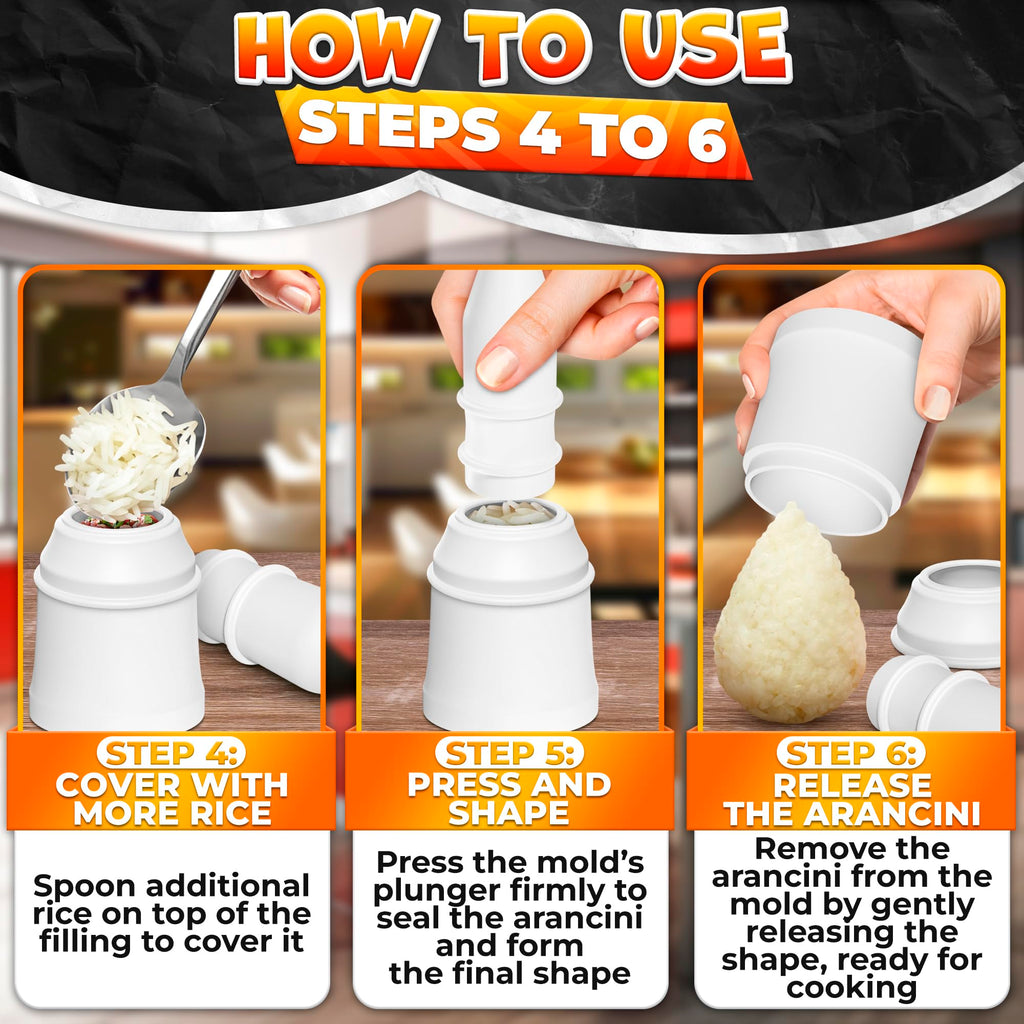 HOW TO USE
STEPS 4 TO 6

STEP 4:
COVER WITH MORE RICE

Spoon additional rice on top of the filling to cover it

STEP 5:
PRESS AND SHAPE

Press the mold's plunger firmly to seal the arancini and form the final shape

STEP 6:
RELEASE THE ARANCINI

Remove the arancini from the mold by gently releasing the shape, ready for cooking