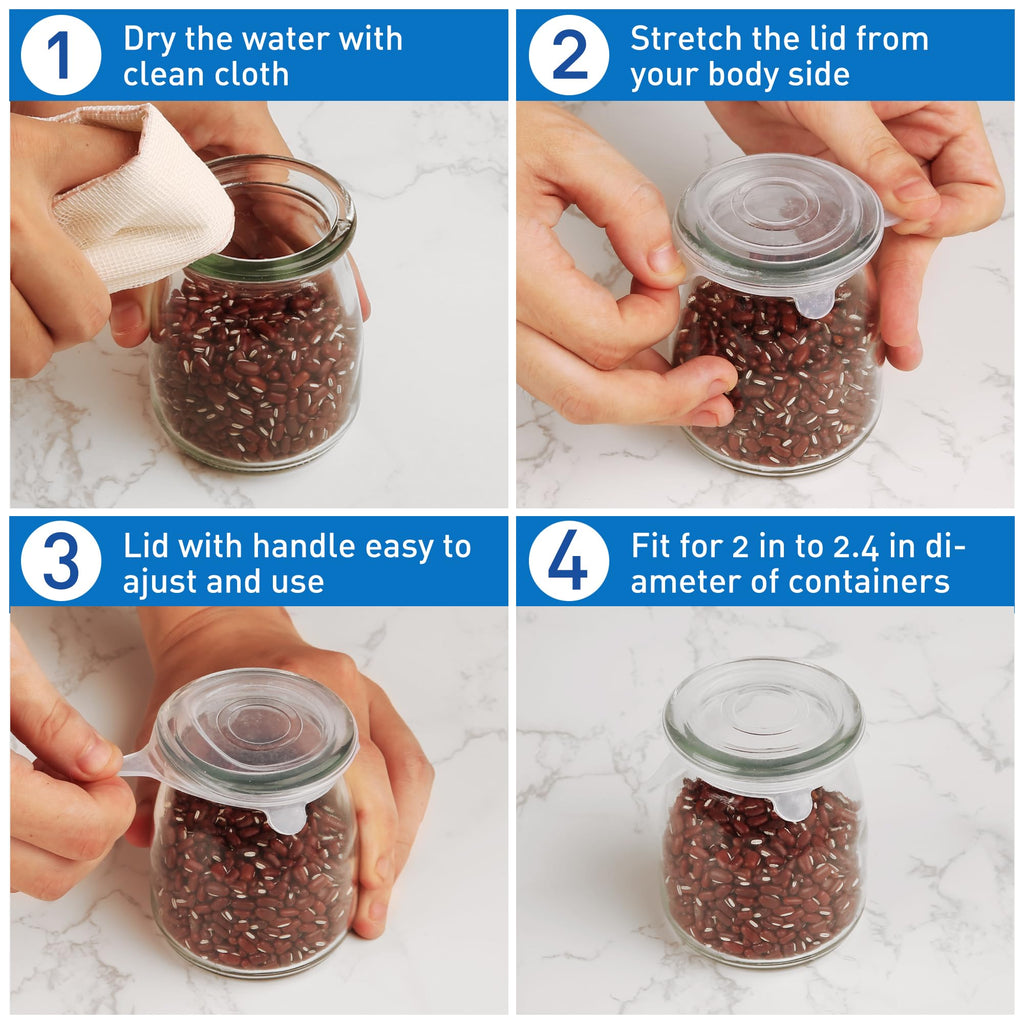 1 Dry the water with clean cloth

2 Stretch the lid from your body side

3 Lid with handle easy to ajust and use

4 Fit for 2 in to 2.4 in diameter of containers