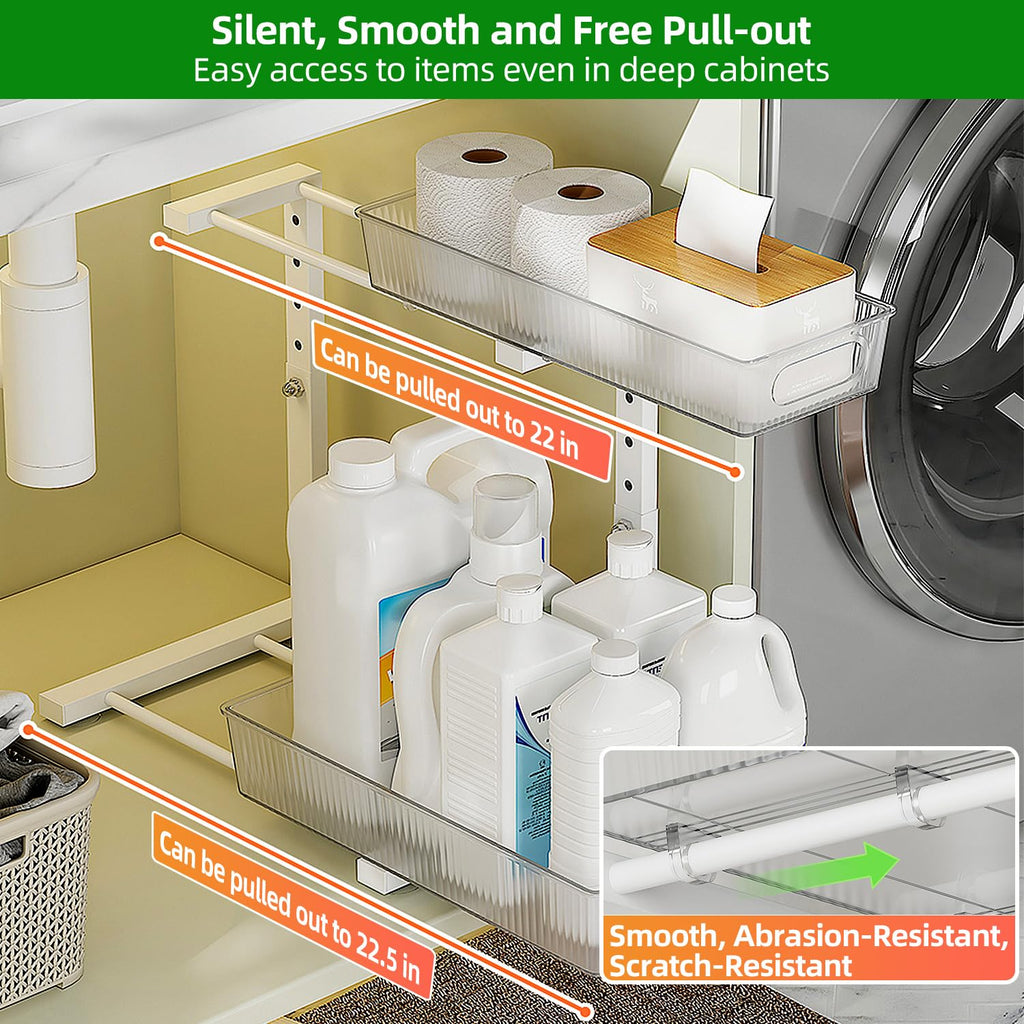 Silent, Smooth and Free Pull-out
Easy access to items even in deep cabinets

Can be pulled out to 22 in

Can be pulled out to 22.5 in

Smooth, Abrasion-Resistant, Scratch-Resistant