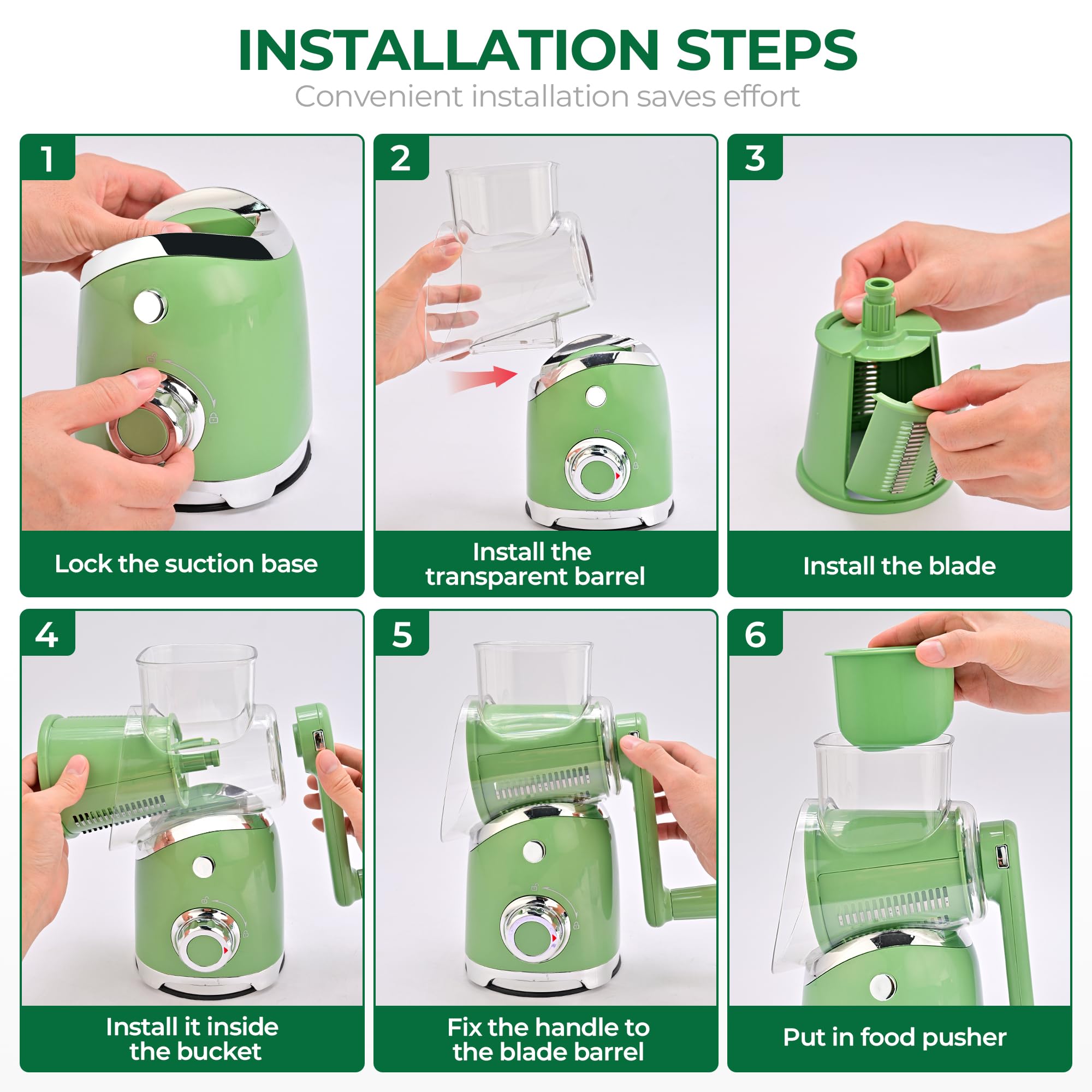 INSTALLATION STEPS

Convenient installation saves effort

1

Lock the suction base

2

Install the transparent barrel

3

Install the blade

4

Install it inside the bucket

5

Fix the handle to the blade barrel

6

Put in food pusher