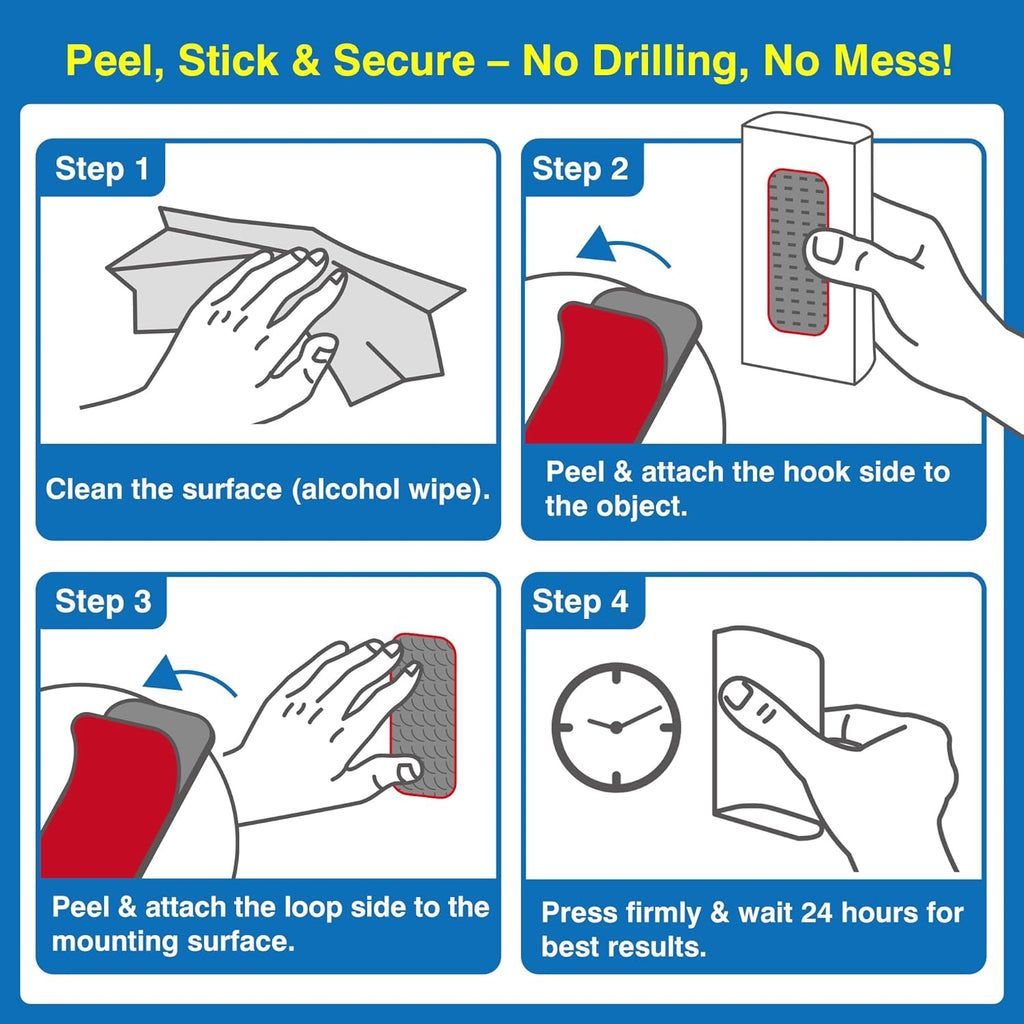 Peel, Stick & Secure – No Drilling, No Mess!

Step 1

Clean the surface (alcohol wipe).

Step 2

Peel & attach the hook side to the object.

Step 3

Peel & attach the loop side to the mounting surface.

Step 4

Press firmly & wait 24 hours for best results.