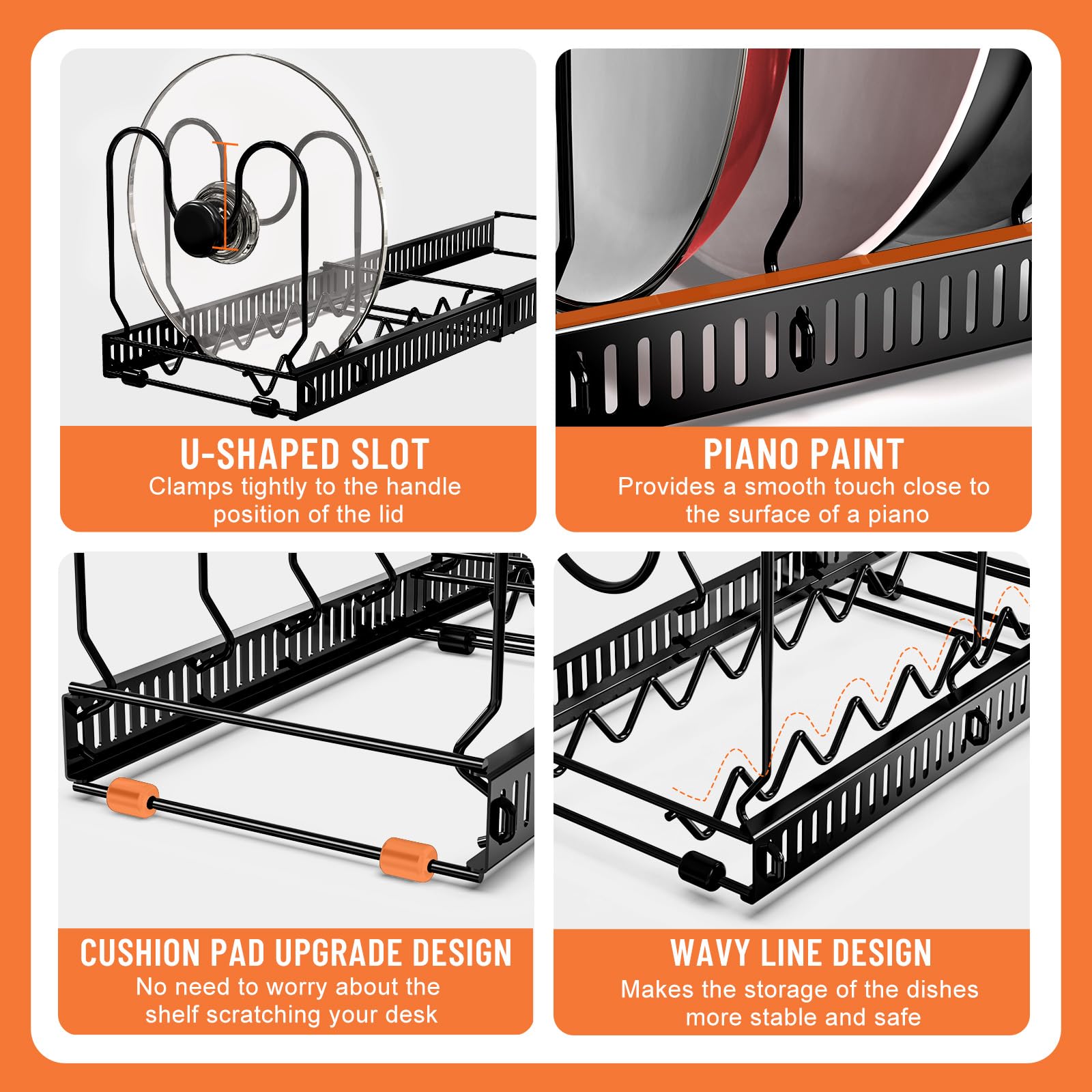 U-SHAPED SLOT
Clamps tightly to the handle position of the lid

PIANO PAINT
Provides a smooth touch close to the surface of a piano

CUSHION PAD UPGRADE DESIGN
No need to worry about the shelf scratching your desk

WAVY LINE DESIGN
Makes the storage of the dishes more stable and safe