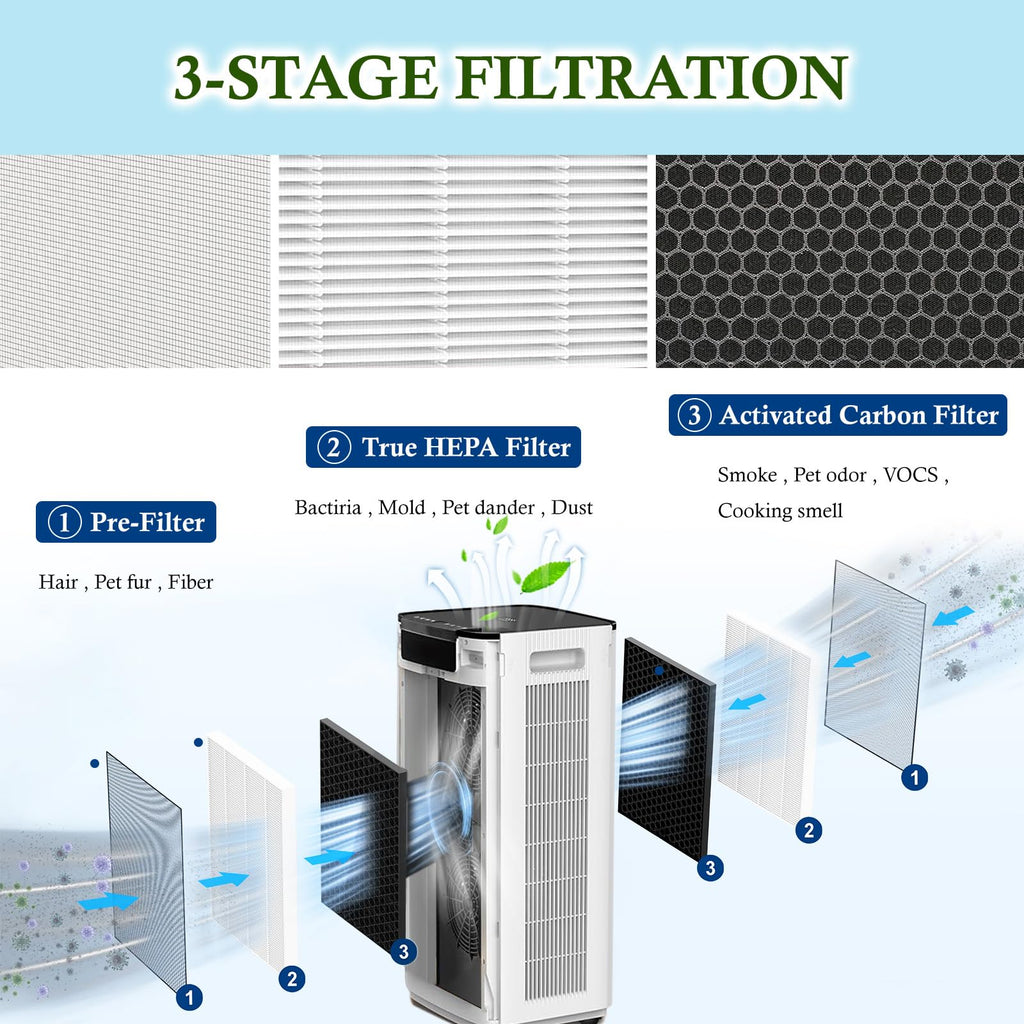 3-STAGE FILTRATION

① Pre-Filter

Hair , Pet fur , Fiber

② True HEPA Filter

Bactiria , Mold , Pet dander , Dust

③ Activated Carbon Filter

Smoke , Pet odor , VOCS , Cooking smell

1

2

3

3

2

1