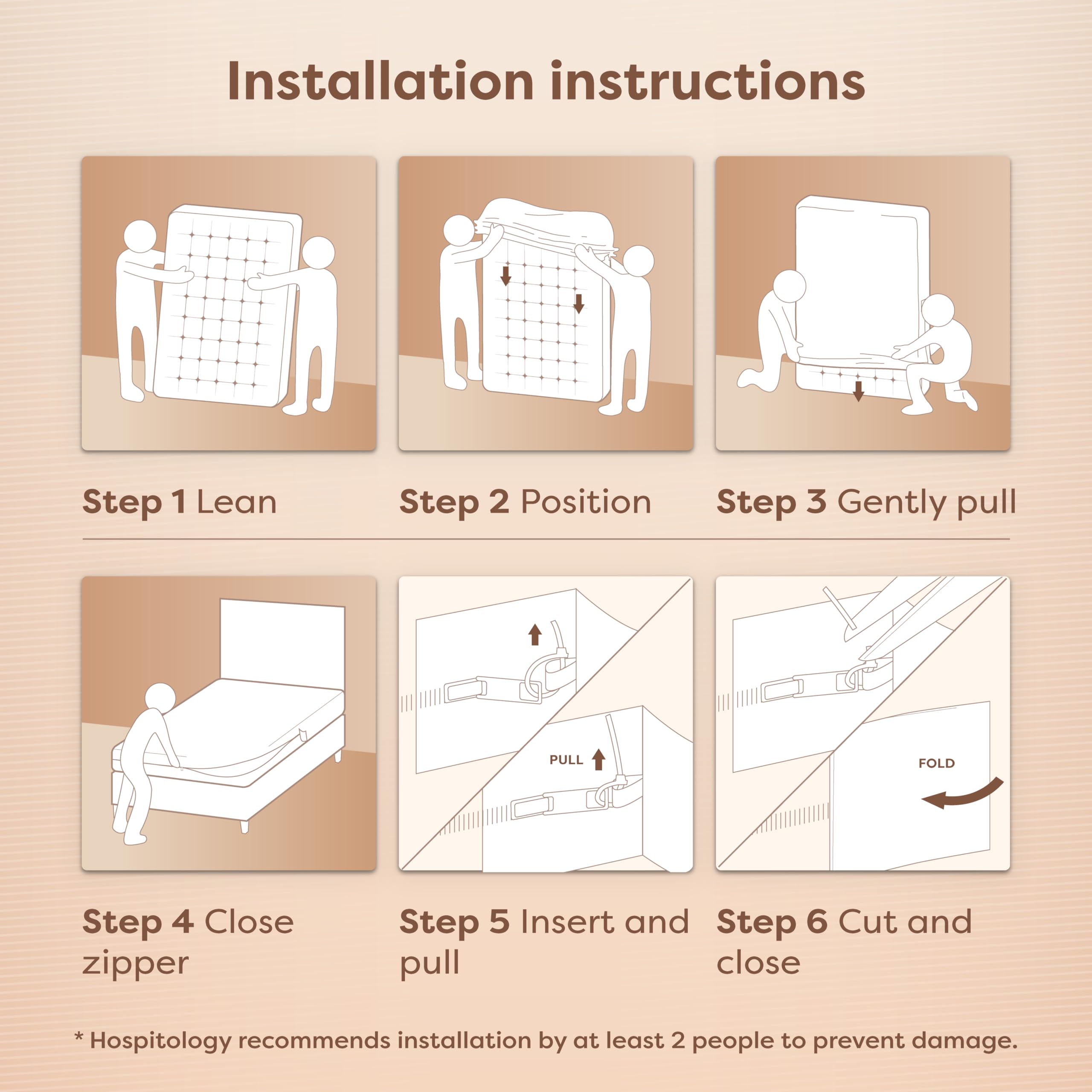 Installation instructions

Step 1 Lean

Step 2 Position

Step 3 Gently pull

PULL

FOLD

Step 4 Close zipper

Step 5 Insert and pull

Step 6 Cut and close

* Hospitology recommends installation by at least 2 people to prevent damage.