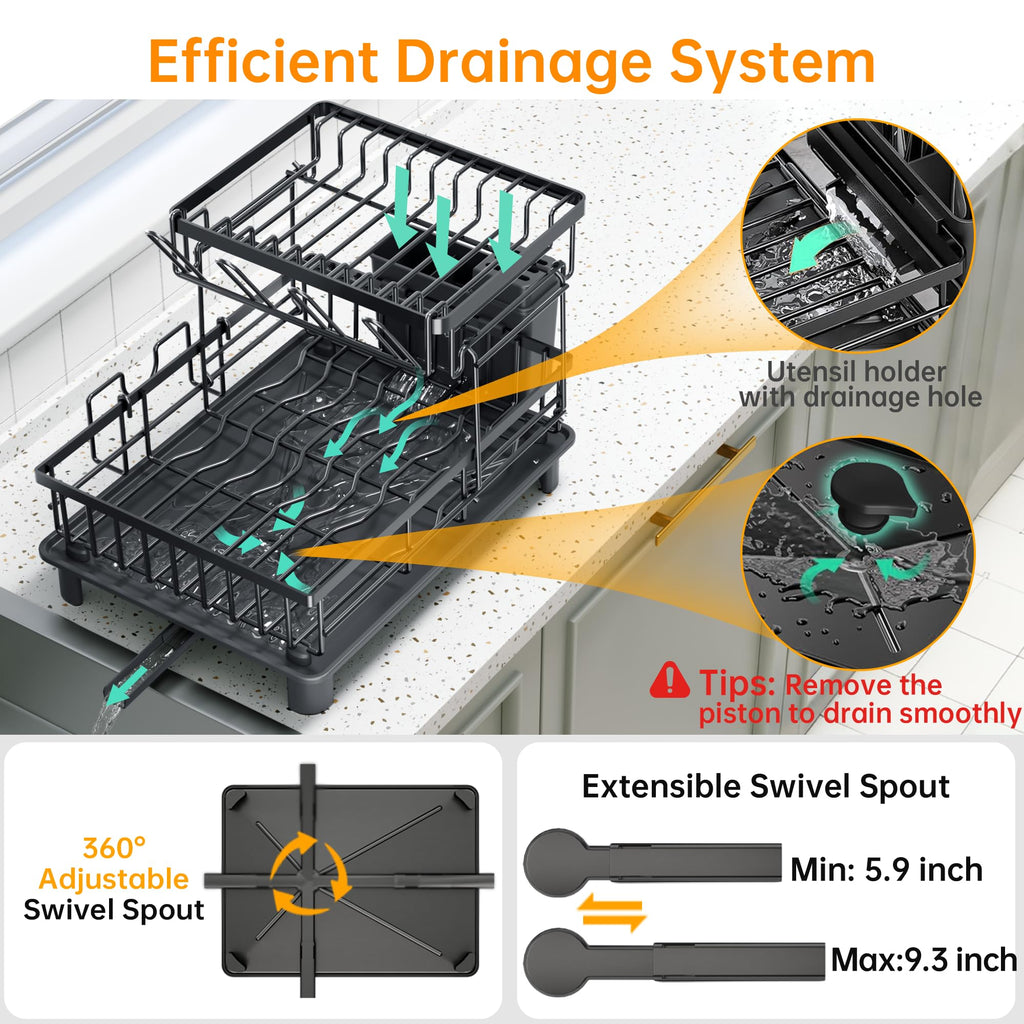 Efficient Drainage System

Utensil holder with drainage hole

Tips: Remove the piston to drain smoothly

360° Adjustable Swivel Spout

Extensible Swivel Spout

Min: 5.9 inch

Max:9.3 inch