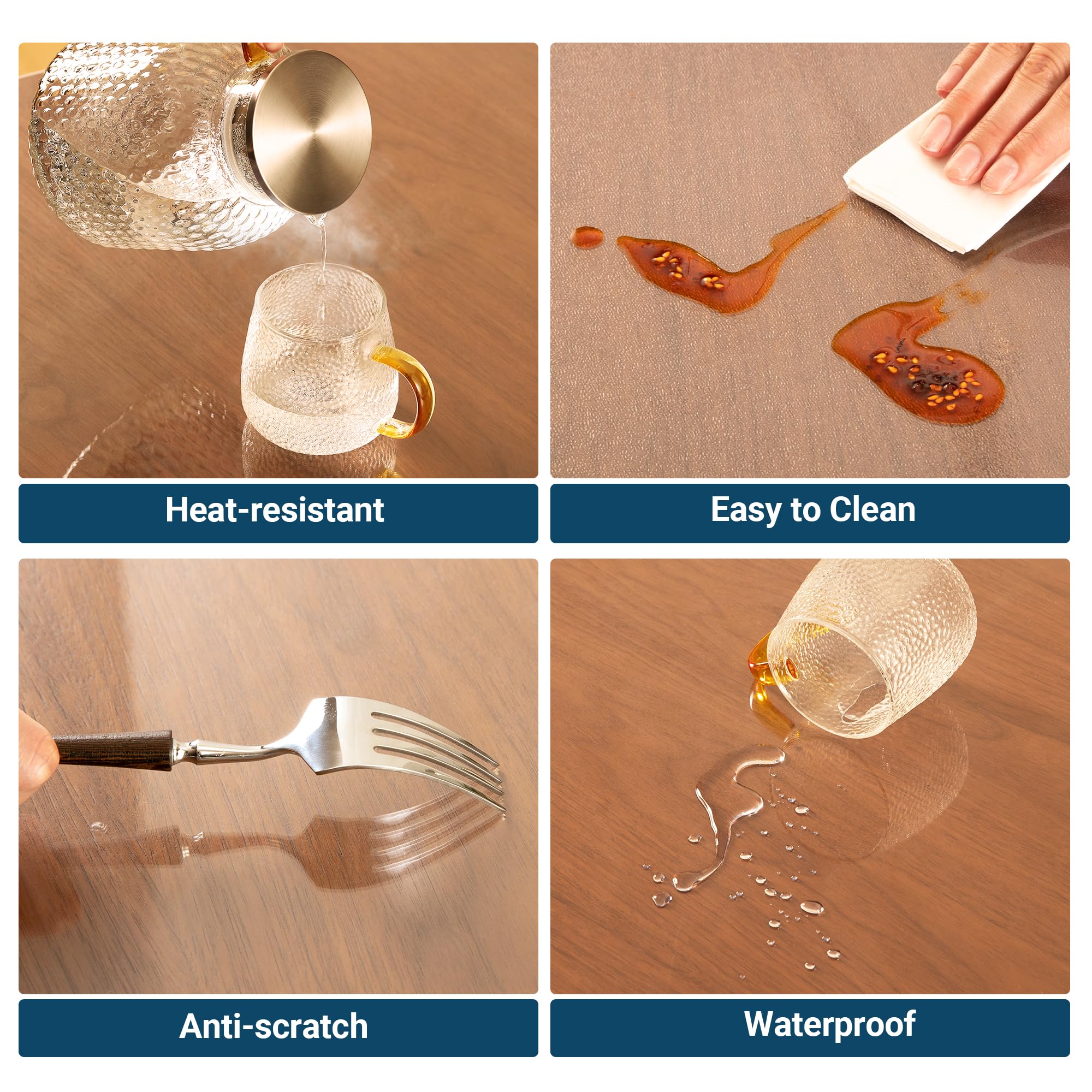 Heat-resistant

Easy to Clean

Anti-scratch

Waterproof