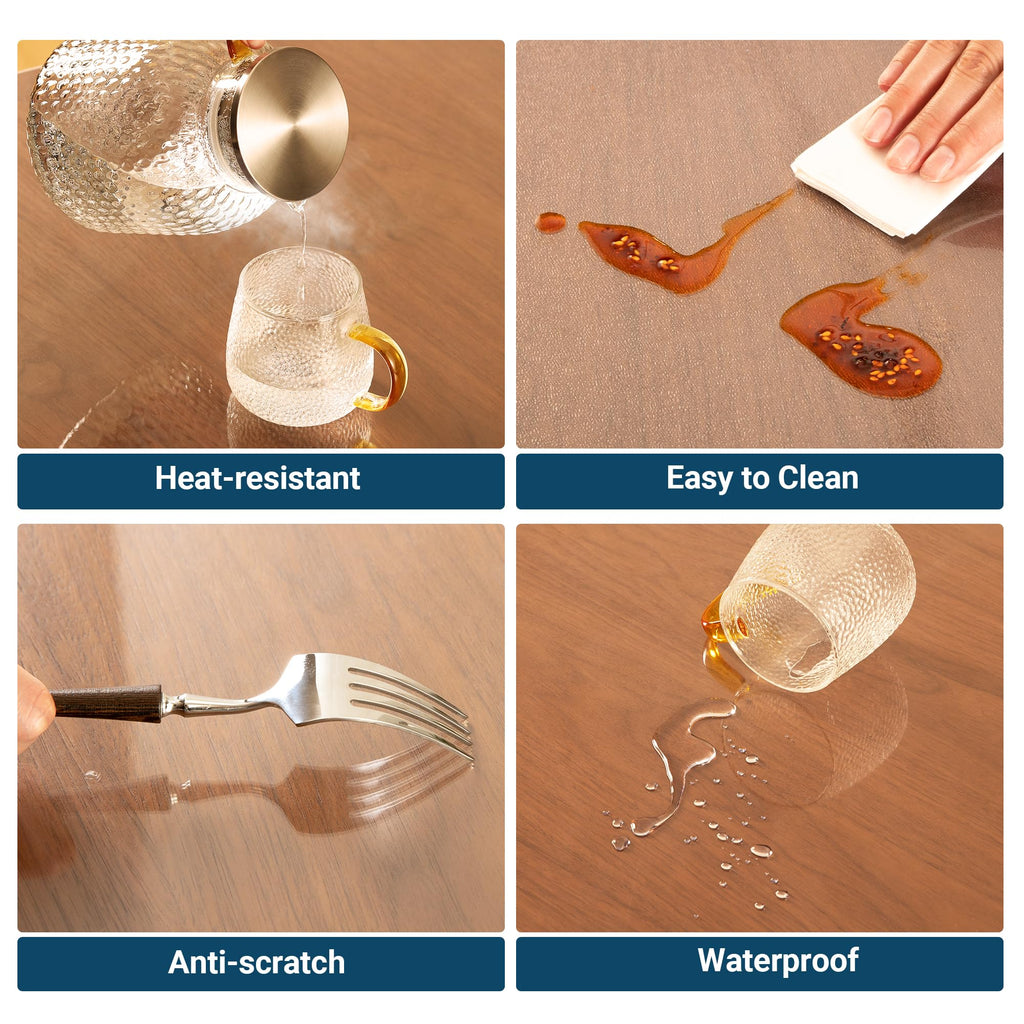 Heat-resistant

Easy to Clean

Anti-scratch

Waterproof