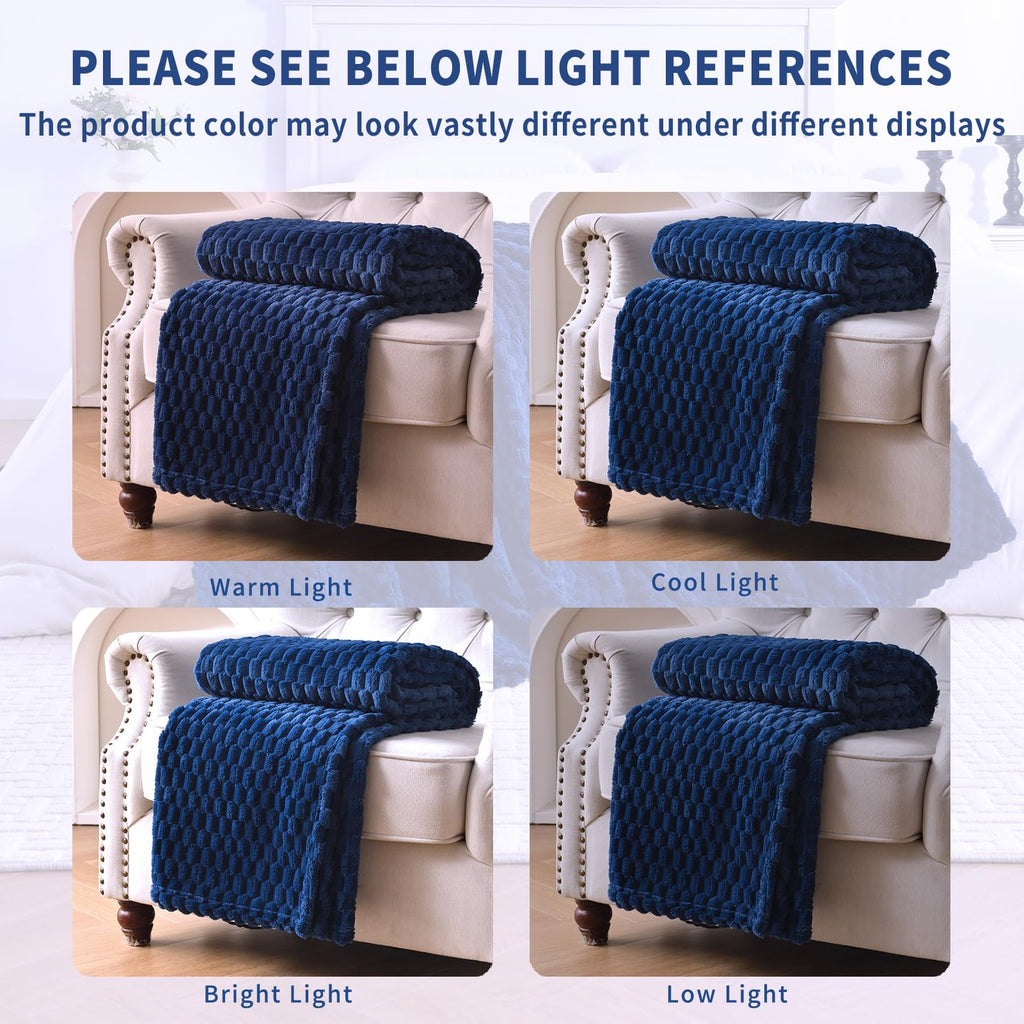 PLEASE SEE BELOW LIGHT REFERENCES
The product color may look vastly different under different displays

Warm Light

Cool Light

Bright Light

Low Light