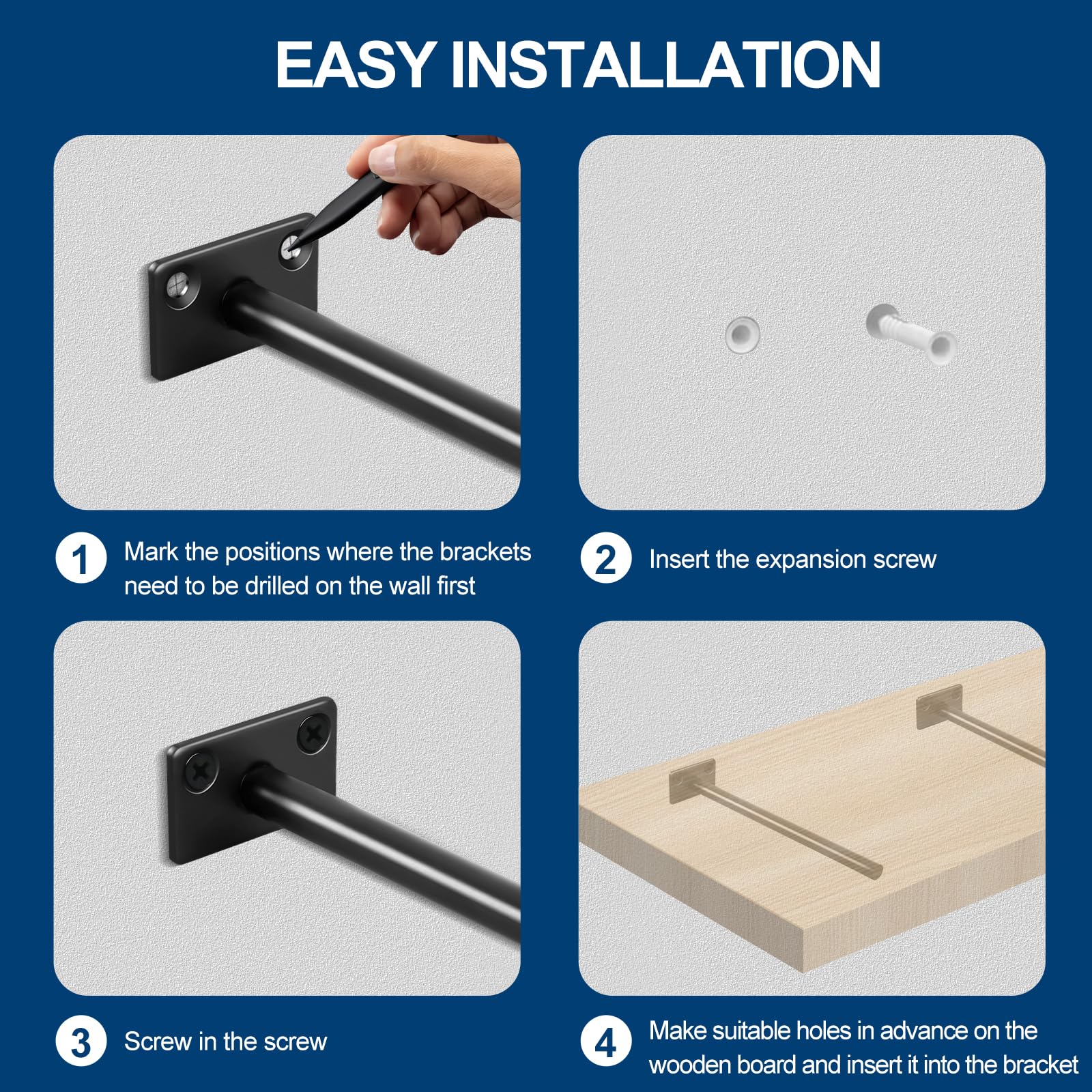 EASY INSTALLATION

1 Mark the positions where the brackets need to be drilled on the wall first

2 Insert the expansion screw

3 Screw in the screw

4 Make suitable holes in advance on the wooden board and insert it into the bracket