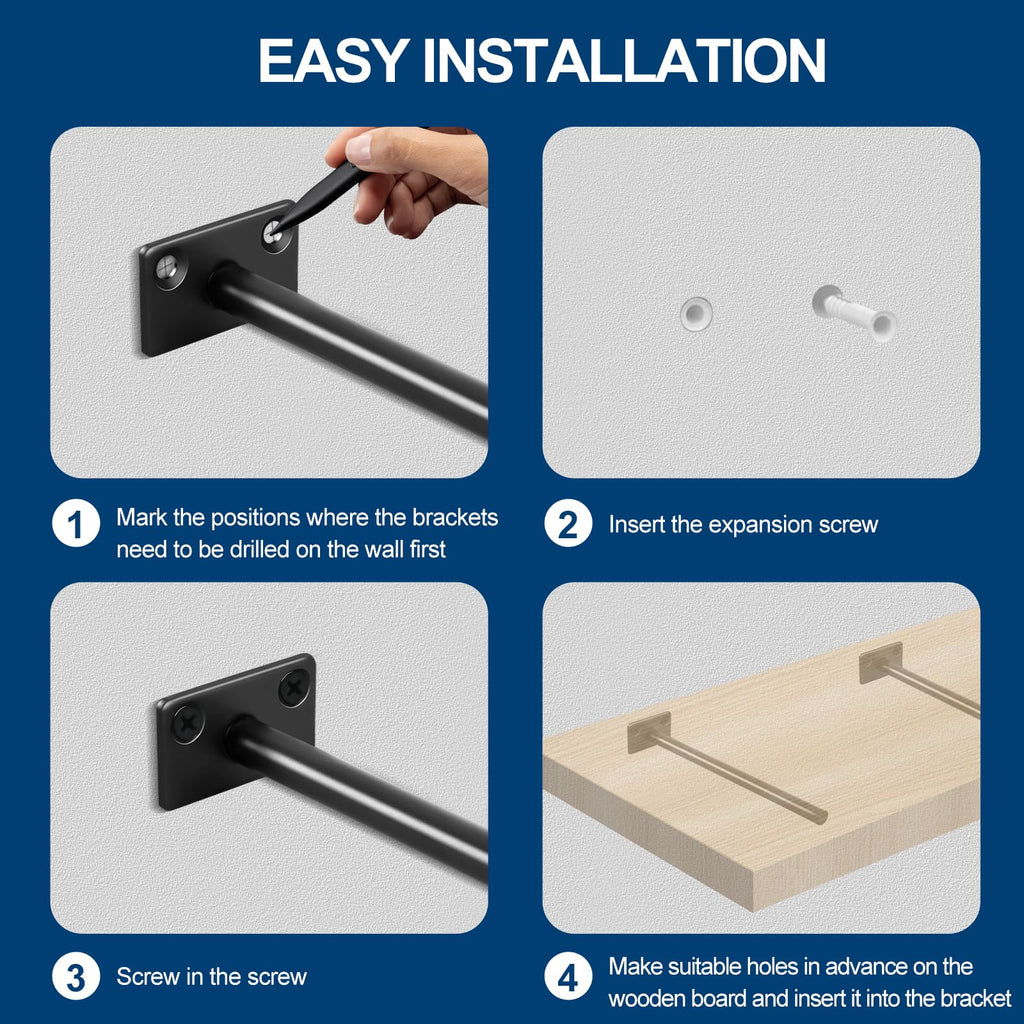 EASY INSTALLATION

1 Mark the positions where the brackets need to be drilled on the wall first

2 Insert the expansion screw

3 Screw in the screw

4 Make suitable holes in advance on the wooden board and insert it into the bracket