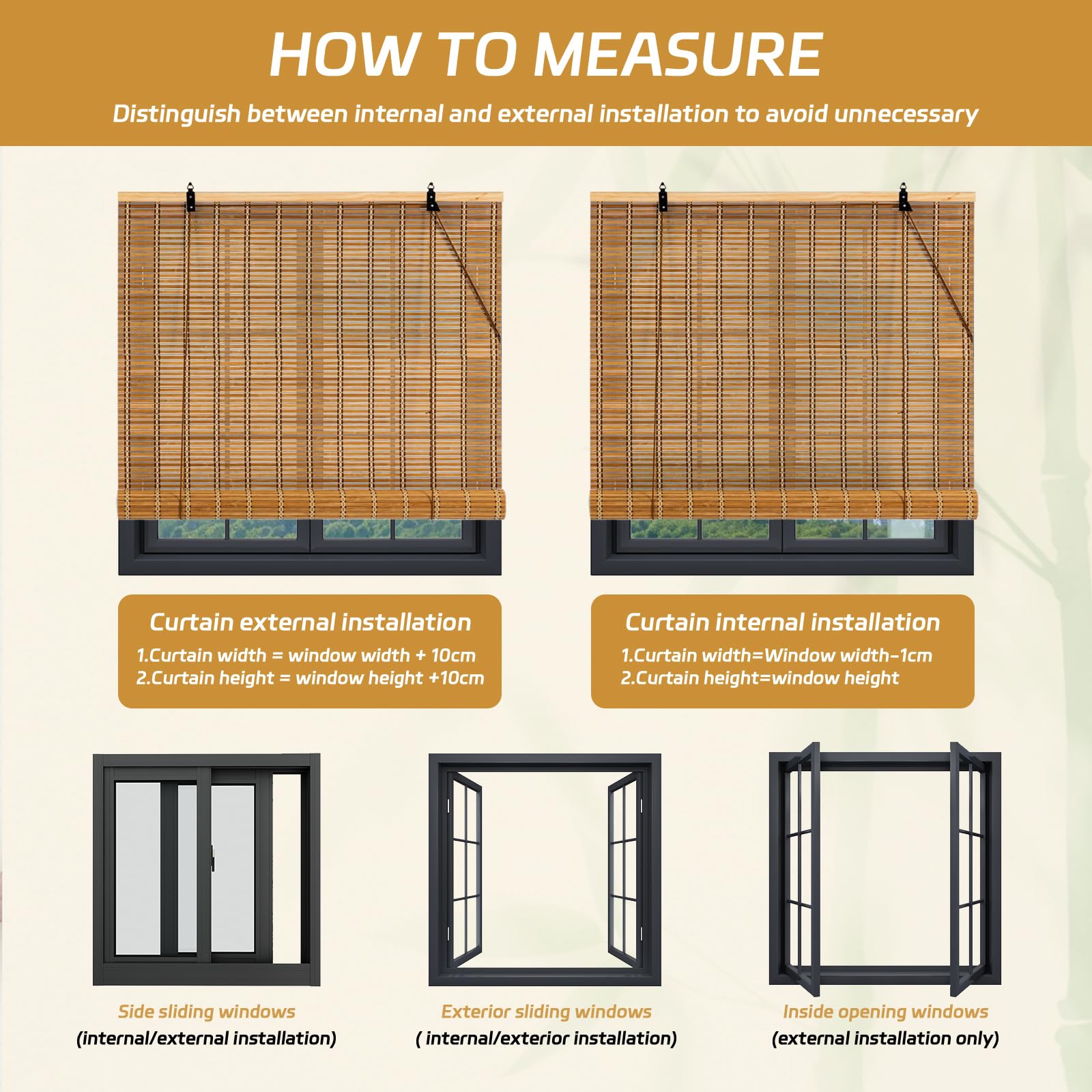 HOW TO MEASURE

Distinguish between internal and external installation to avoid unnecessary

Curtain external installation

1.Curtain width = window width + 10cm
2.Curtain height = window height +10cm

Curtain internal installation

1.Curtain width=Window width-1cm
2.Curtain height=window height

Side sliding windows
(internal/external installation)

Exterior sliding windows
( internal/exterior installation)

Inside opening windows
(external installation only)