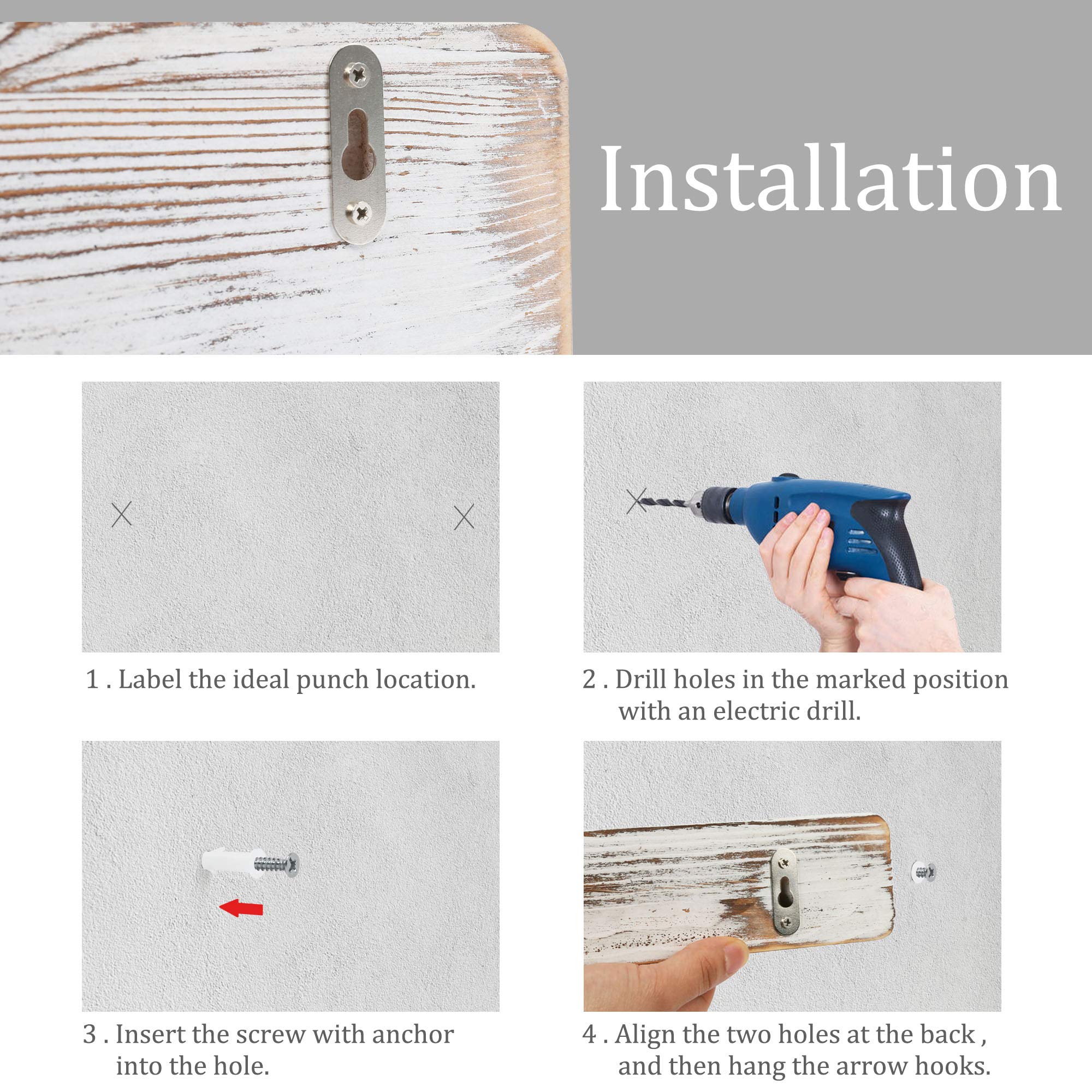 Installation

1 . Label the ideal punch location.

2 . Drill holes in the marked position with an electric drill.

3 . Insert the screw with anchor into the hole.

4 . Align the two holes at the back , and then hang the arrow hooks.