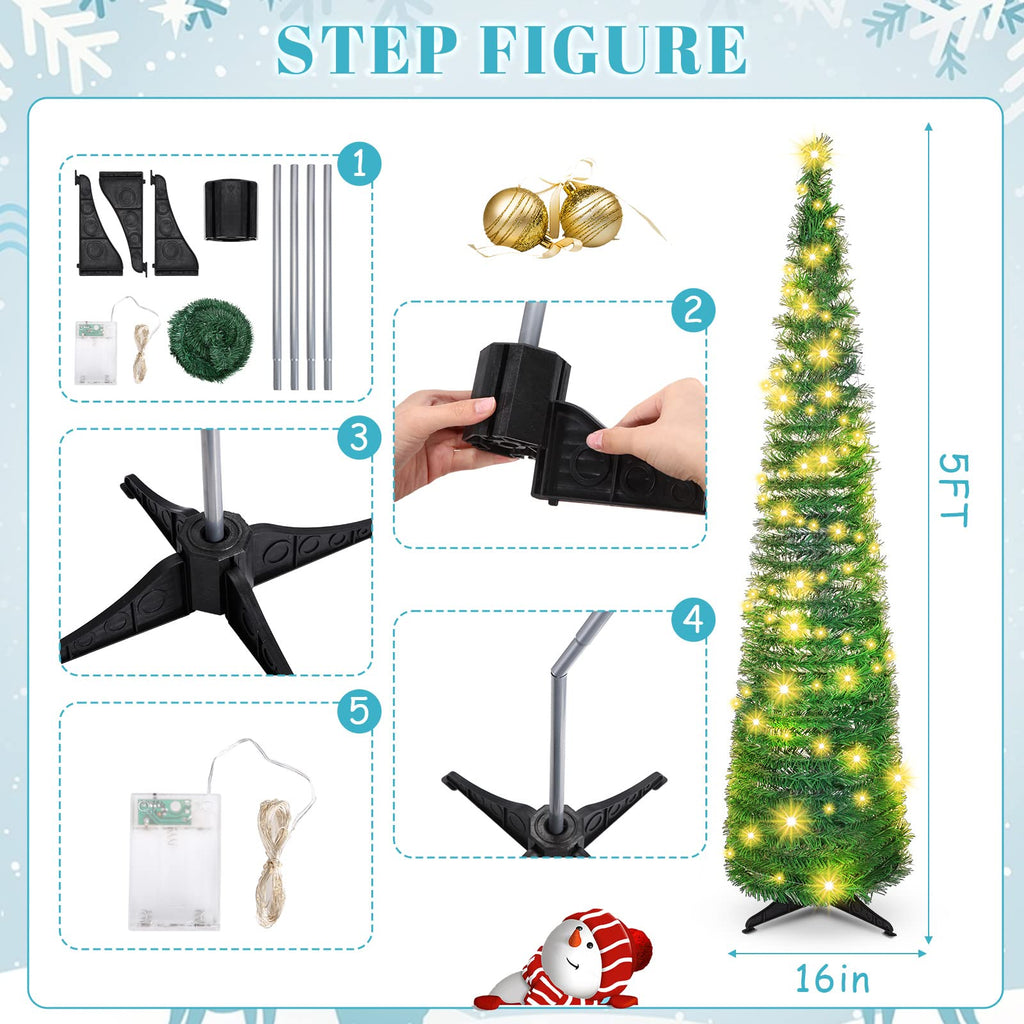 STEP FIGURE

1

2

3

4

5

5FT

16in