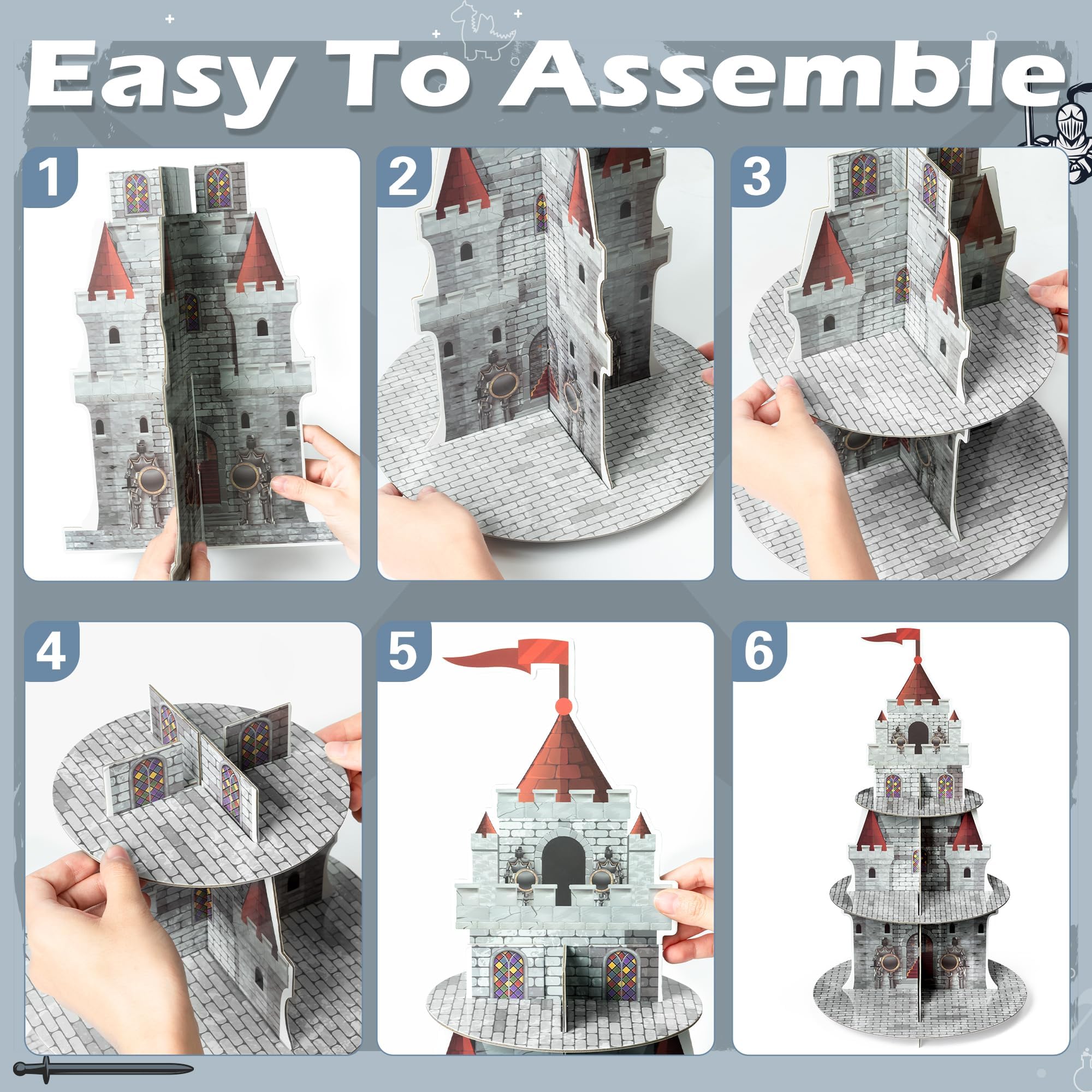 Easy To Assemble

1

2

3

4

5

6