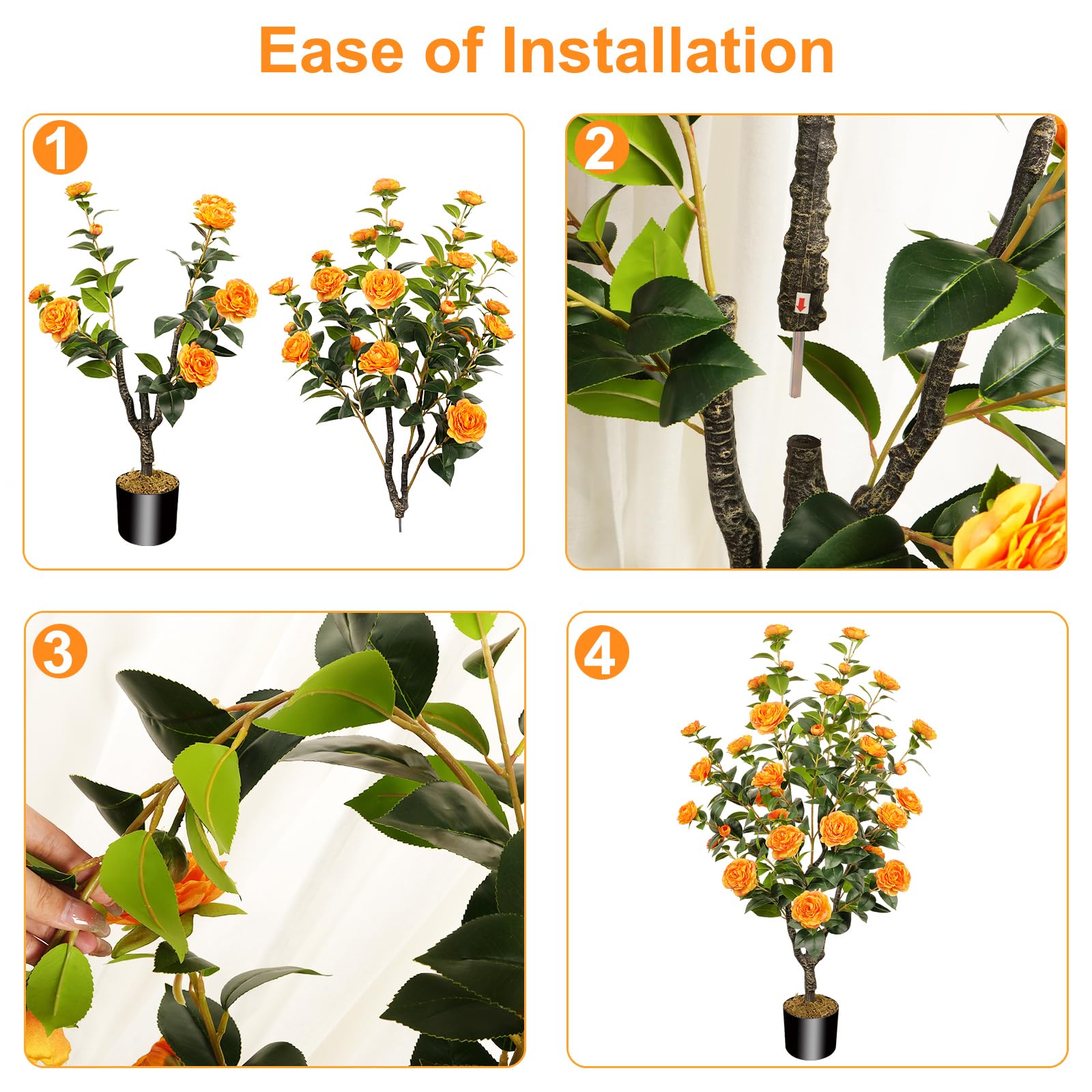 Ease of Installation

1

2

3

4