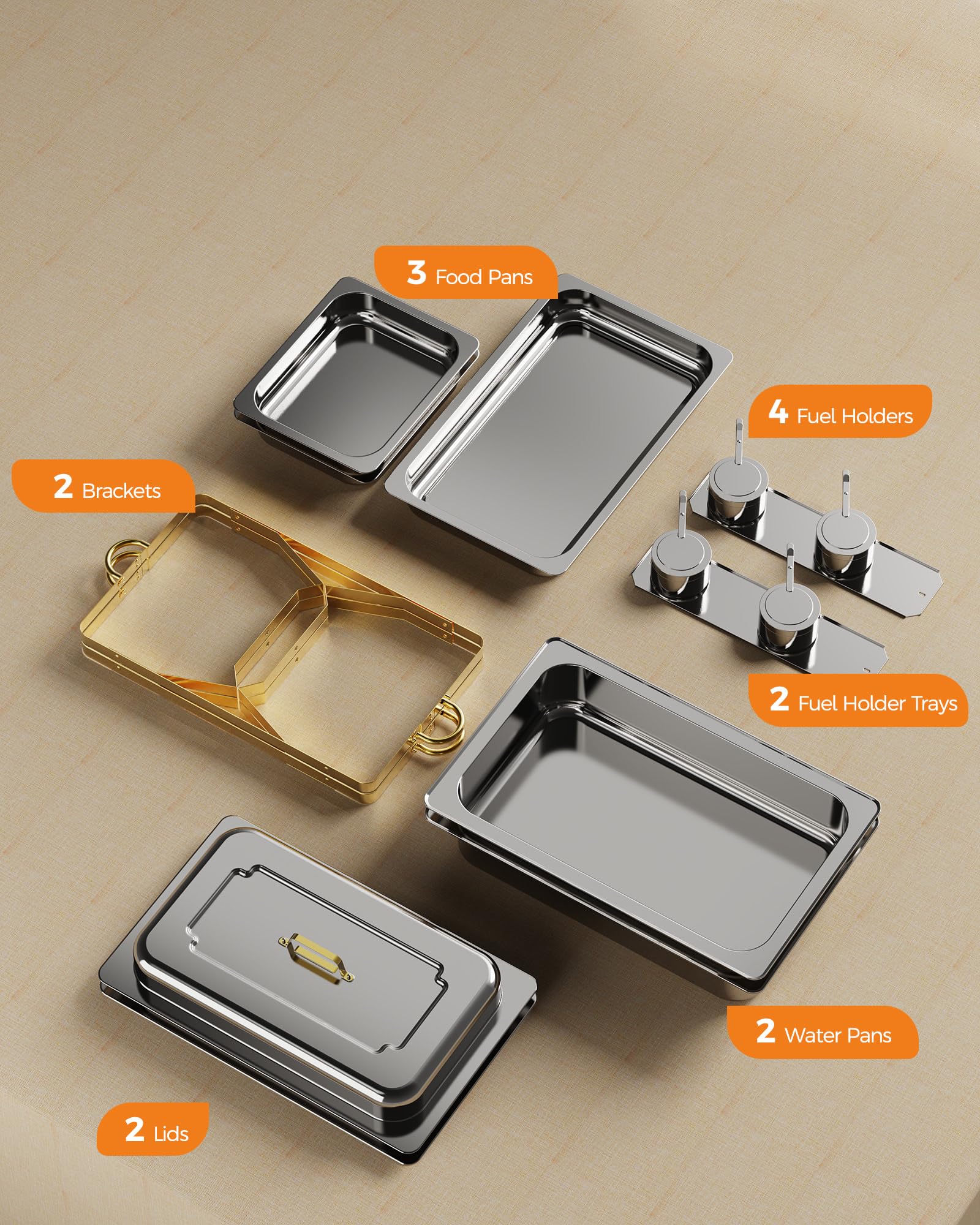 3 Food Pans

4 Fuel Holders

2 Brackets

2 Fuel Holder Trays

2 Water Pans

2 Lids