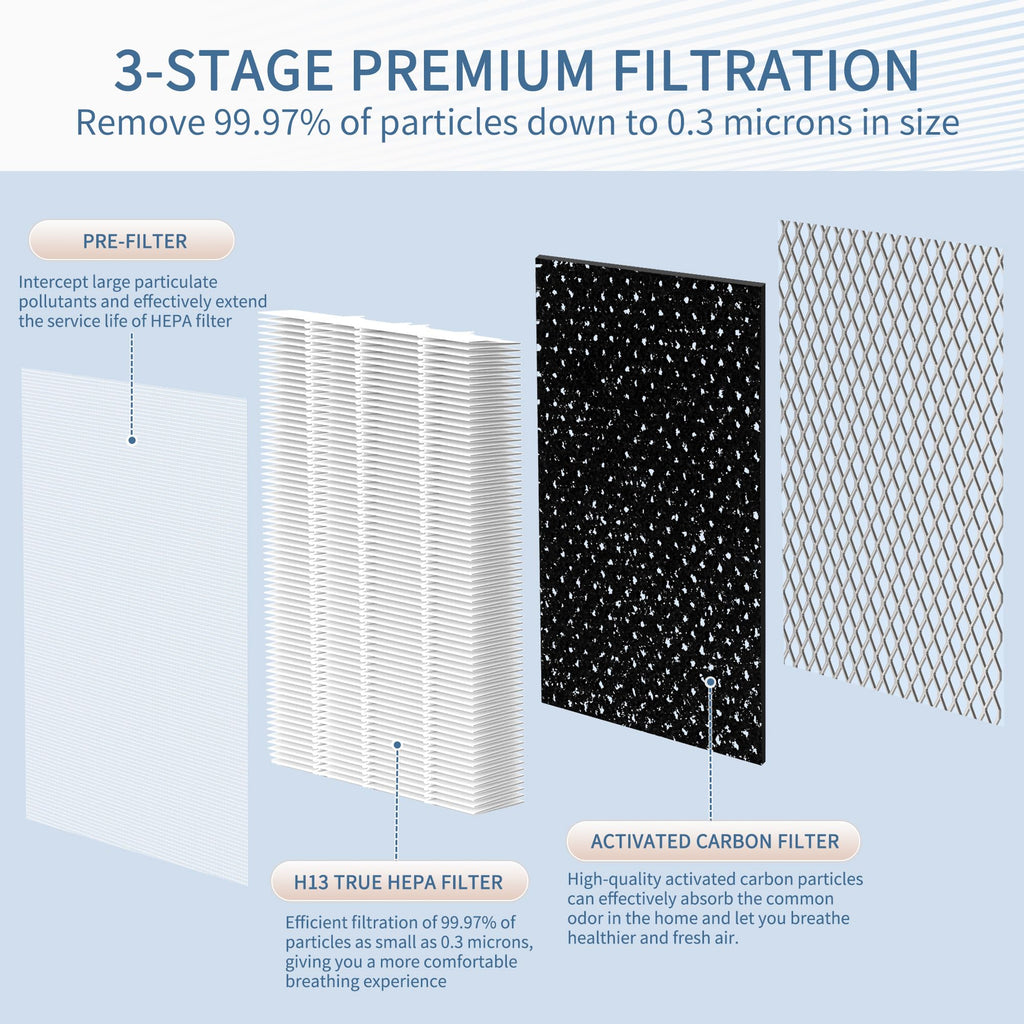 3-STAGE PREMIUM FILTRATION
Remove 99.97% of particles down to 0.3 microns in size

PRE-FILTER

Intercept large particulate pollutants and effectively extend the service life of HEPA filter

H13 TRUE HEPA FILTER

Efficient filtration of 99.97% of particles as small as 0.3 microns, giving you a more comfortable breathing experience

ACTIVATED CARBON FILTER

High-quality activated carbon particles can effectively absorb the common odor in the home and let you breathe healthier and fresh air.