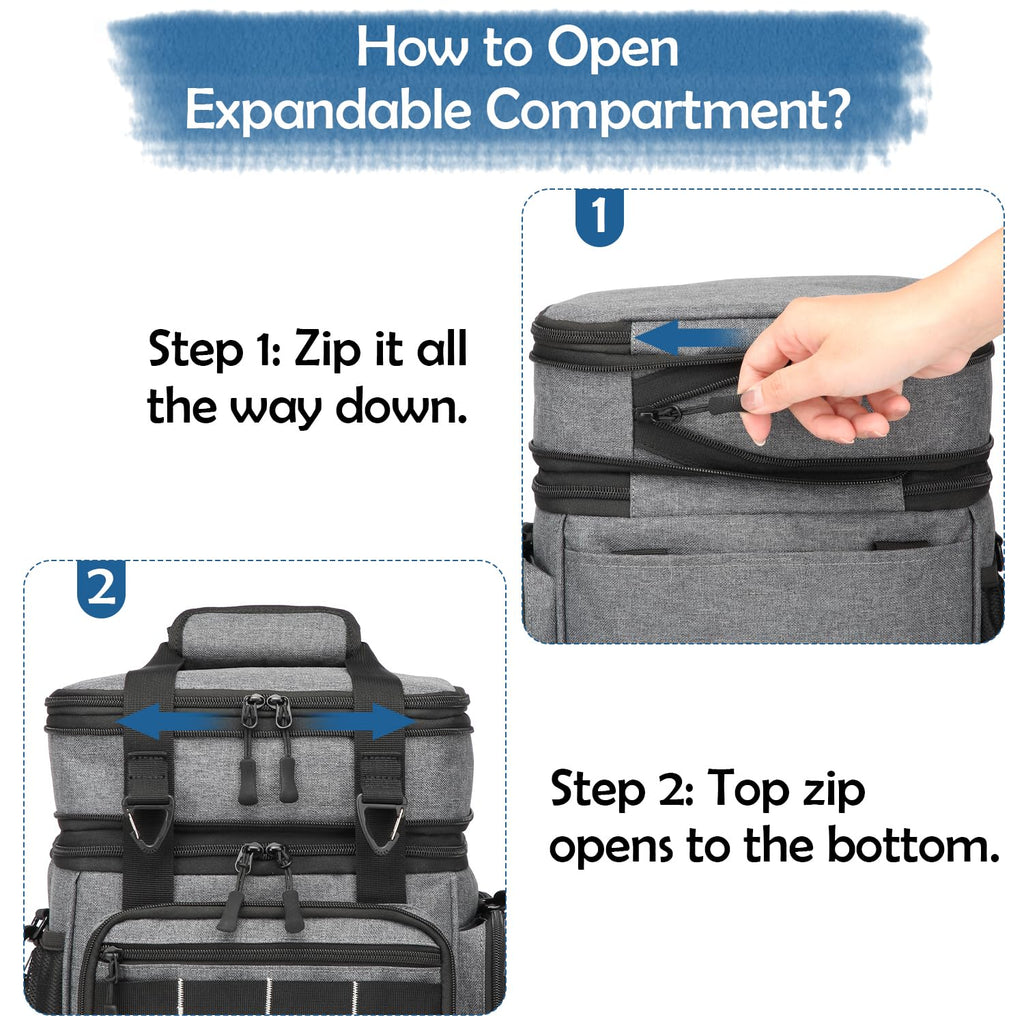 How to Open
Expandable Compartment?

1

Step 1: Zip it all the way down.

2

Step 2: Top zip opens to the bottom.