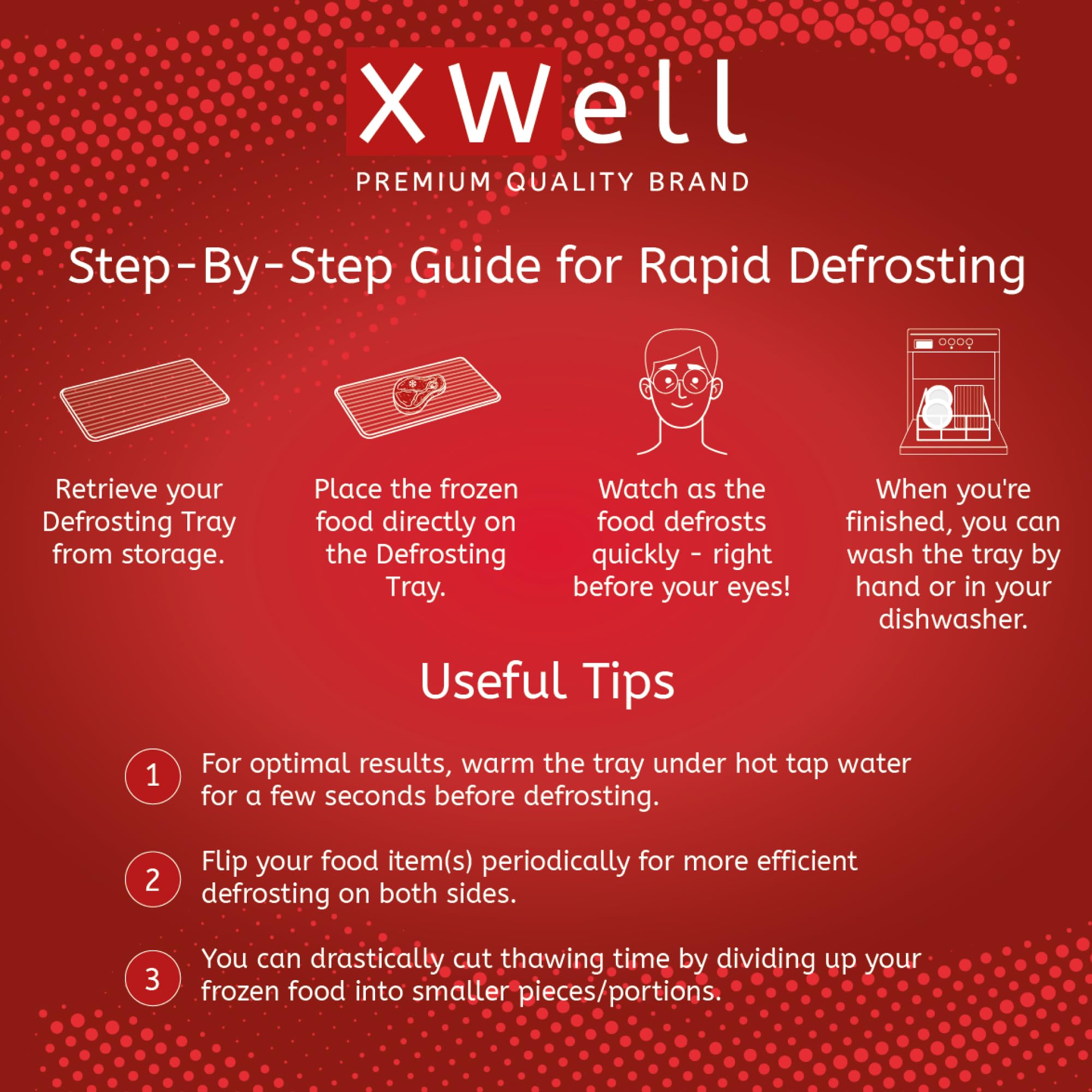 XWell
PREMIUM QUALITY BRAND

Step-By-Step Guide for Rapid Defrosting

Retrieve your Defrosting Tray from storage.

Place the frozen food directly on the Defrosting Tray.

Watch as the food defrosts quickly - right before your eyes!

When you're finished, you can wash the tray by hand or in your dishwasher.

Useful Tips

1 For optimal results, warm the tray under hot tap water for a few seconds before defrosting.

2 Flip your food item(s) periodically for more efficient defrosting on both sides.

3 You can drastically cut thawing time by dividing up your frozen food into smaller pieces/portions.