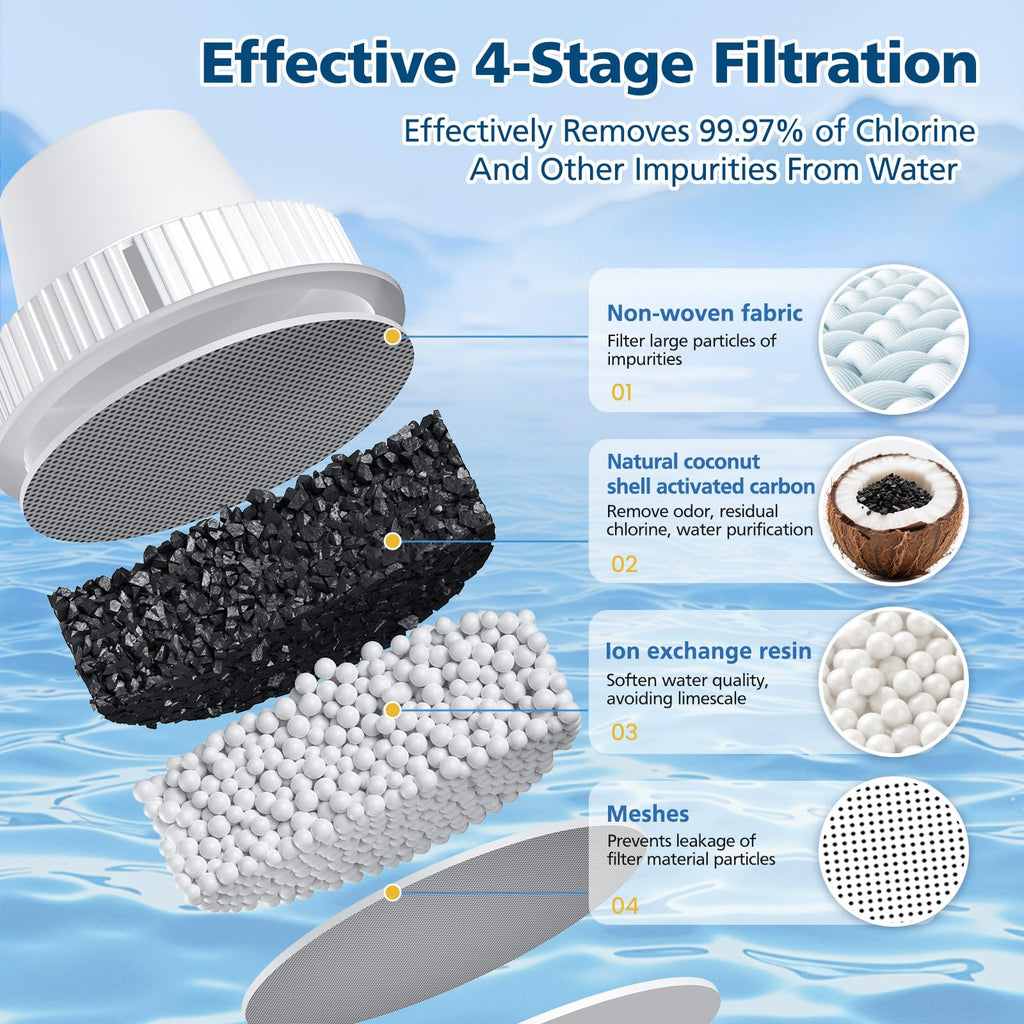 Effective 4-Stage Filtration

Effectively Removes 99.97% of Chlorine And Other Impurities From Water

Non-woven fabric
Filter large particles of impurities
01

Natural coconut shell activated carbon
Remove odor, residual chlorine, water purification
02

Ion exchange resin
Soften water quality, avoiding limescale
03

Meshes
Prevents leakage of filter material particles
04