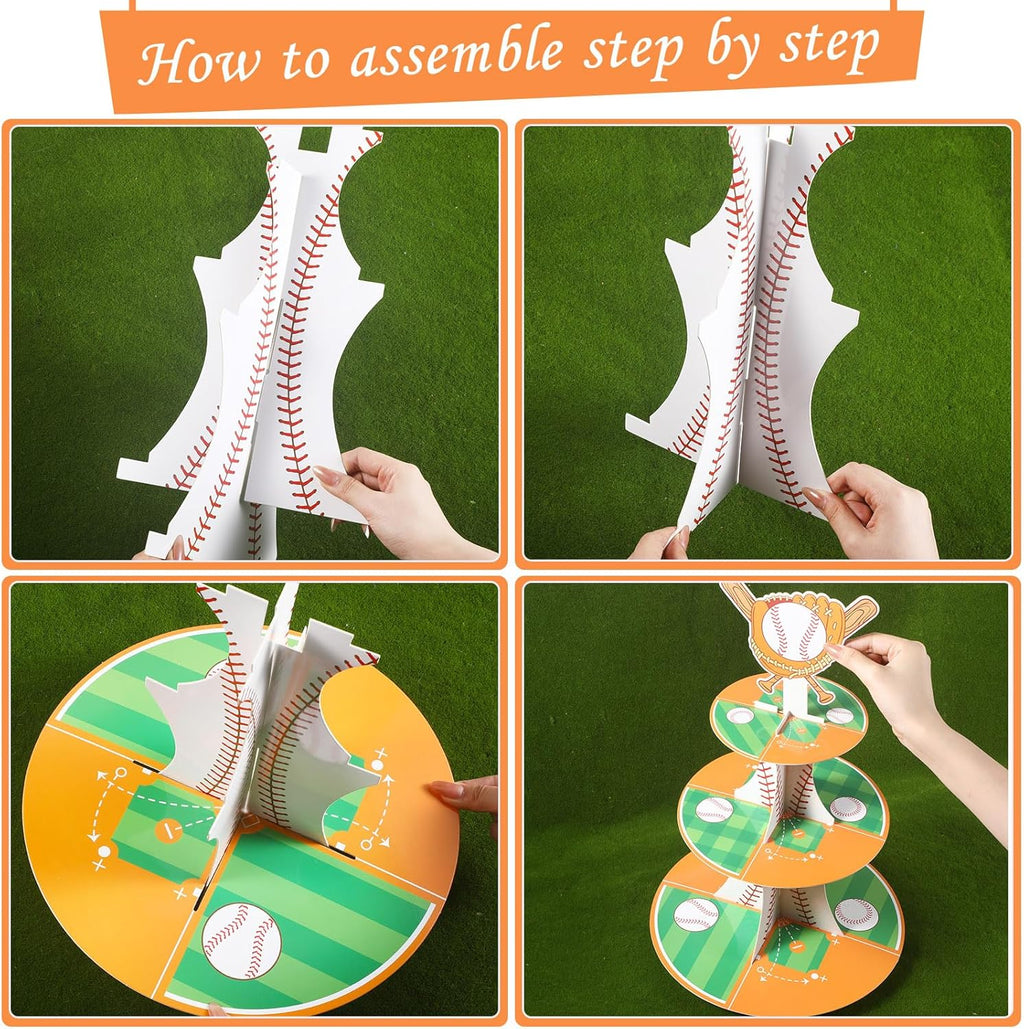 How to assemble step by step