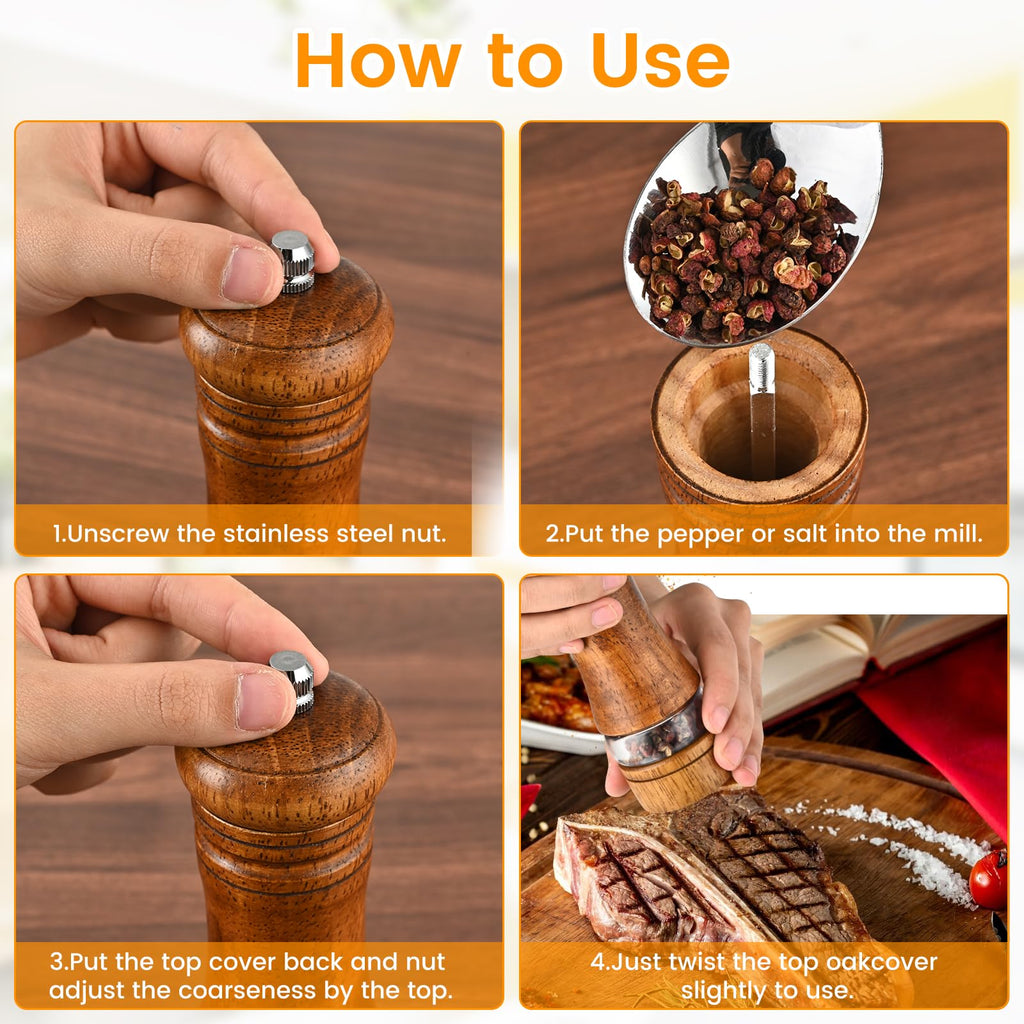 How to Use

1.Unscrew the stainless steel nut.

2.Put the pepper or salt into the mill.

3.Put the top cover back and nut adjust the coarseness by the top.

4.Just twist the top oakcover slightly to use.