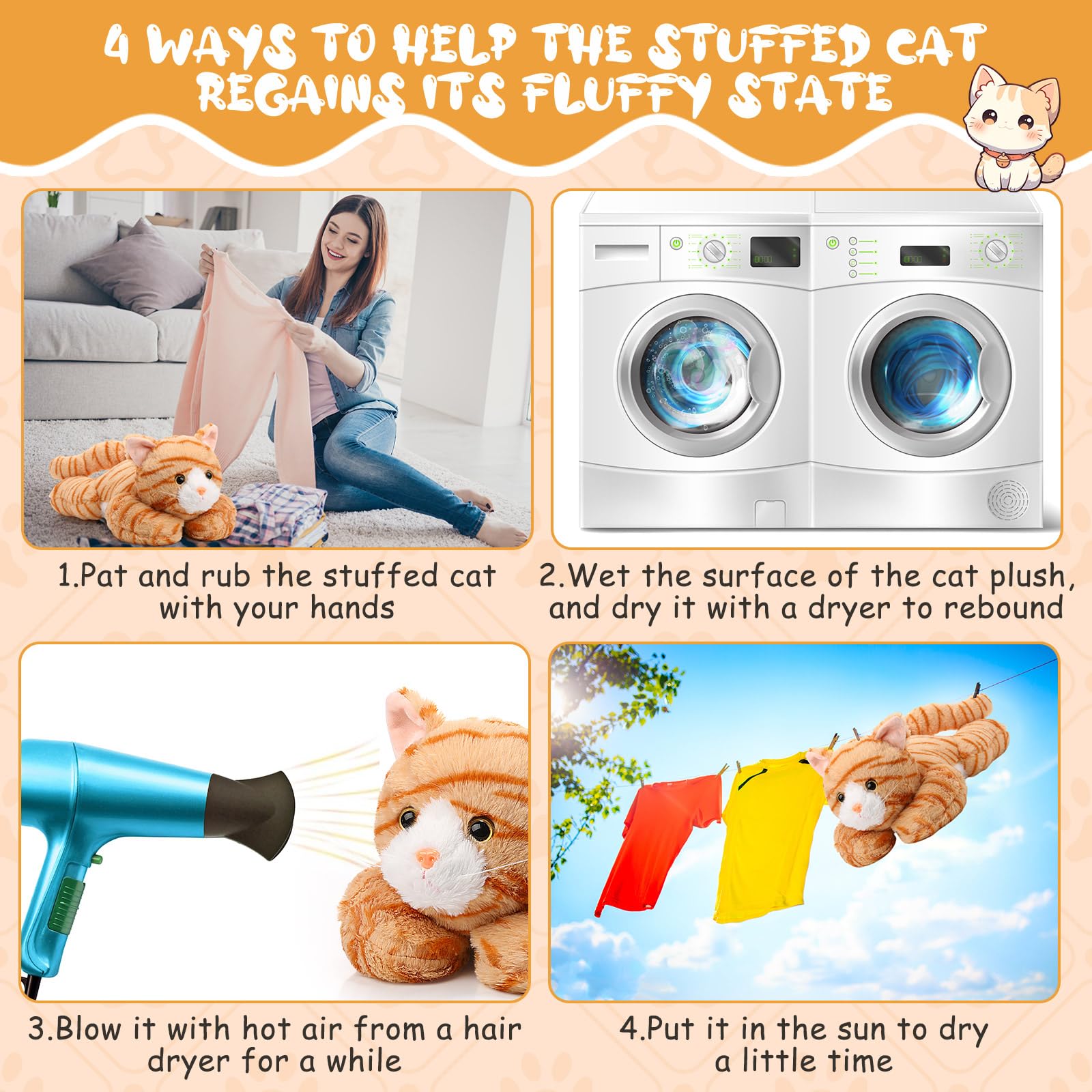 4 WAYS TO HELP THE STUFFED CAT REGAINS ITS FLUFFY STATE

1.Pat and rub the stuffed cat with your hands

2.Wet the surface of the cat plush, and dry it with a dryer to rebound

3.Blow it with hot air from a hair dryer for a while

4.Put it in the sun to dry a little time