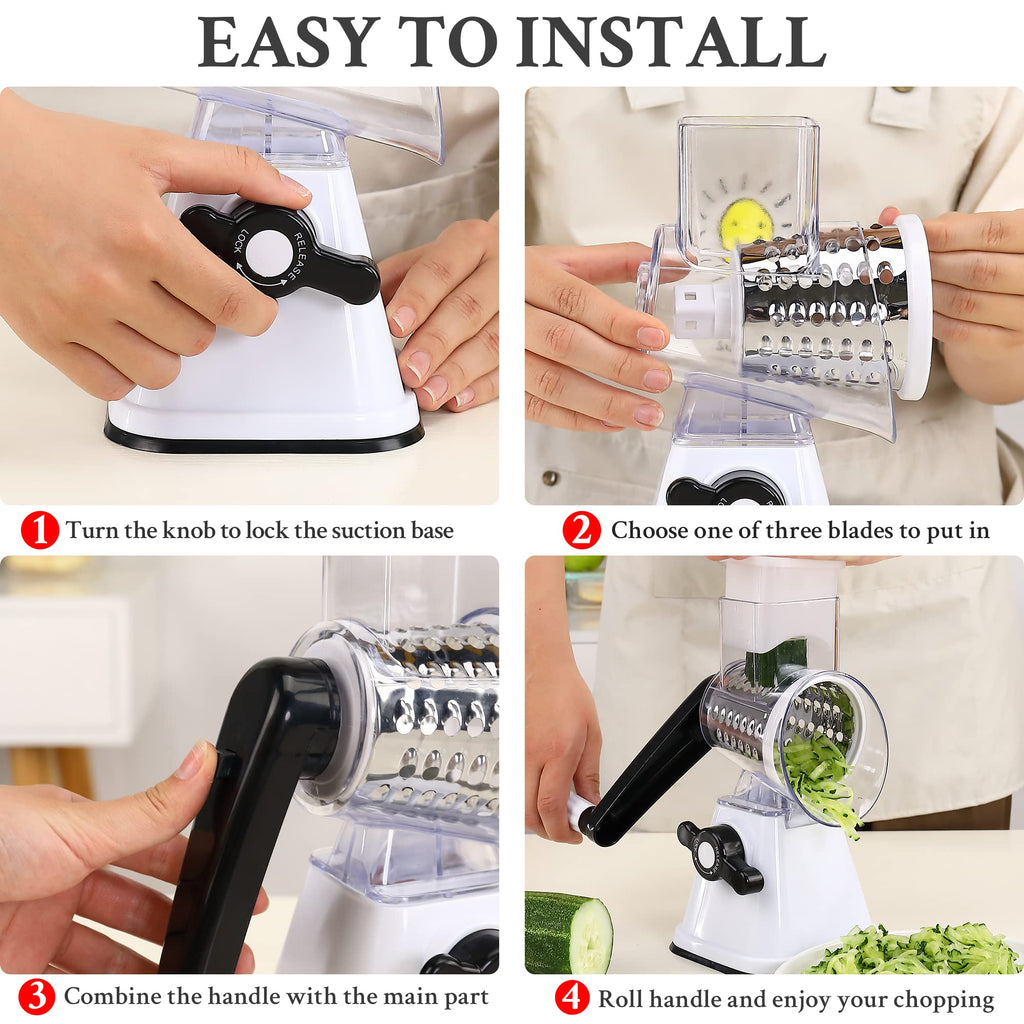 EASY TO INSTALL

LOCK RELEASE

1 Turn the knob to lock the suction base

2 Choose one of three blades to put in

3 Combine the handle with the main part

4 Roll handle and enjoy your chopping