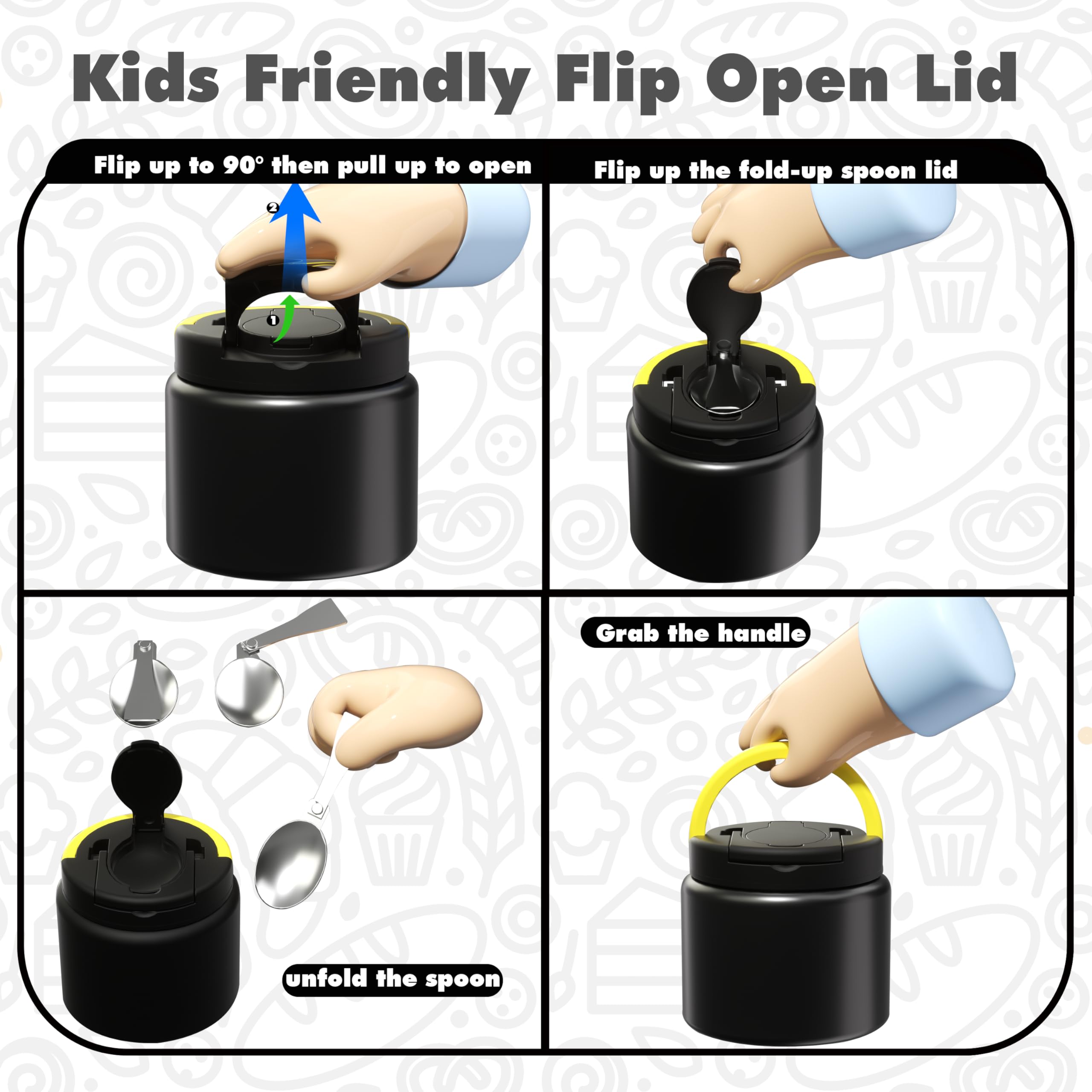 Kids Friendly Flip Open Lid

Flip up to 90° then pull up to open

2

1

Flip up the fold-up spoon lid

unfold the spoon

Grab the handle