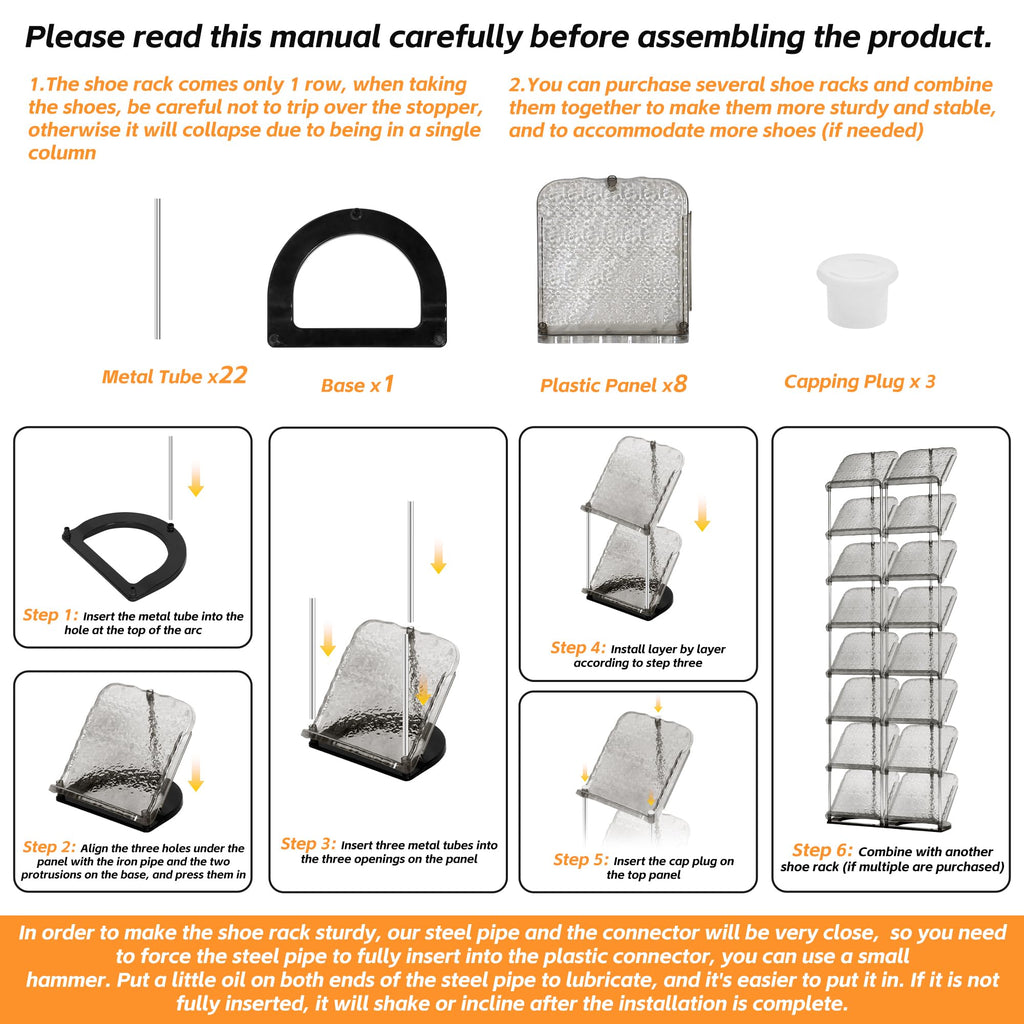 Please read this manual carefully before assembling the product.

1.The shoe rack comes only 1 row, when taking the shoes, be careful not to trip over the stopper, otherwise it will collapse due to being in a single column

2.You can purchase several shoe racks and combine them together to make them more sturdy and stable, and to accommodate more shoes (if needed)

Metal Tube x22

Base x1

Plastic Panel x8

Capping Plug x 3

Step 1: Insert the metal tube into the hole at the top of the arc

Step 2: Align the three holes under the panel with the iron pipe and the two protrusions on the base, and press them in

Step 3: Insert three metal tubes into the three openings on the panel

Step 4: Install layer by layer according to step three

Step 5: Insert the cap plug on the top panel

Step 6: Combine with another shoe rack (if multiple are purchased)

In order to make the shoe rack sturdy, our steel pipe and the connector will be very close, so you need to force the steel pipe to fully insert into the plastic connector, you can use a small hammer. Put a little oil on both ends of the steel pipe to lubricate, and it's easier to put it in. If it is not fully inserted, it will shake or incline after the installation is complete.