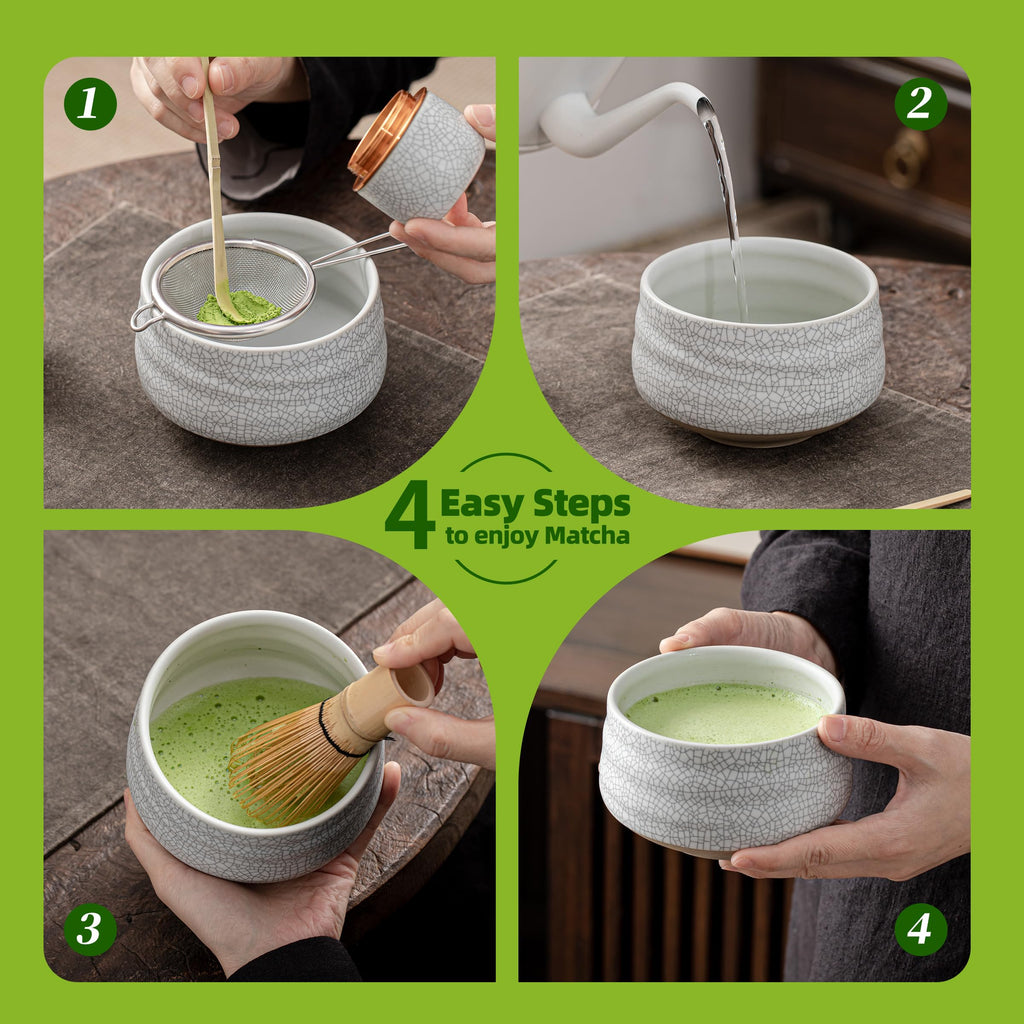 1

2

4 Easy Steps
to enjoy Matcha

3

4