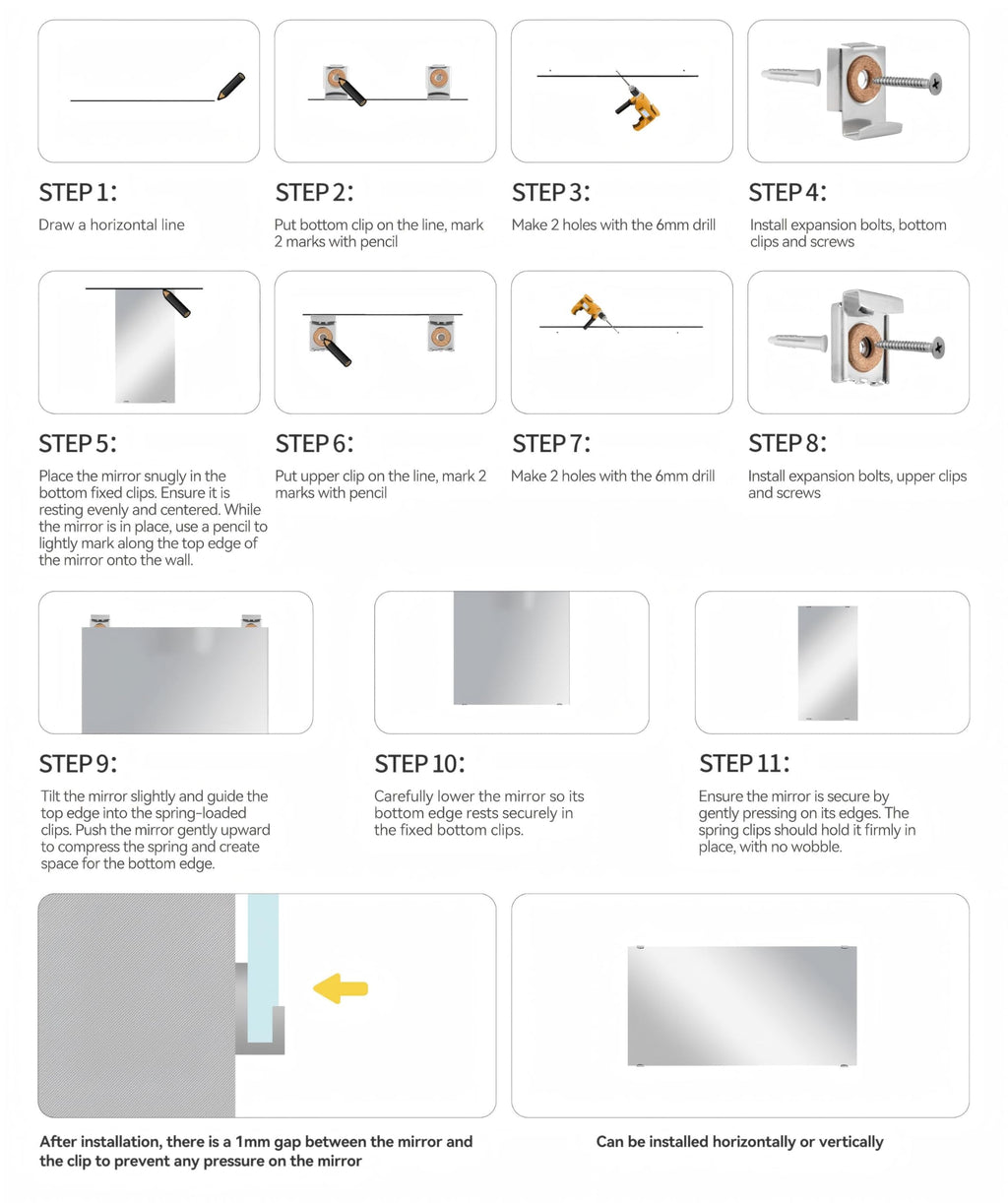 STEP 1:
Draw a horizontal line

STEP 2:
Put bottom clip on the line, mark 2 marks with pencil

STEP 3:
Make 2 holes with the 6mm drill

STEP 4:
Install expansion bolts, bottom clips and screws

STEP 5:
Place the mirror snugly in the bottom fixed clips. Ensure it is resting evenly and centered. While the mirror is in place, use a pencil to lightly mark along the top edge of the mirror onto the wall.

STEP 6:
Put upper clip on the line, mark 2 marks with pencil

STEP 7:
Make 2 holes with the 6mm drill

STEP 8:
Install expansion bolts, upper clips and screws

STEP 9:
Tilt the mirror slightly and guide the top edge into the spring-loaded clips. Push the mirror gently upward to compress the spring and create space for the bottom edge.

STEP 10:
Carefully lower the mirror so its bottom edge rests securely in the fixed bottom clips.

STEP 11:
Ensure the mirror is secure by gently pressing on its edges. The spring clips should hold it firmly in place, with no wobble.

After installation, there is a 1mm gap between the mirror and the clip to prevent any pressure on the mirror

Can be installed horizontally or vertically