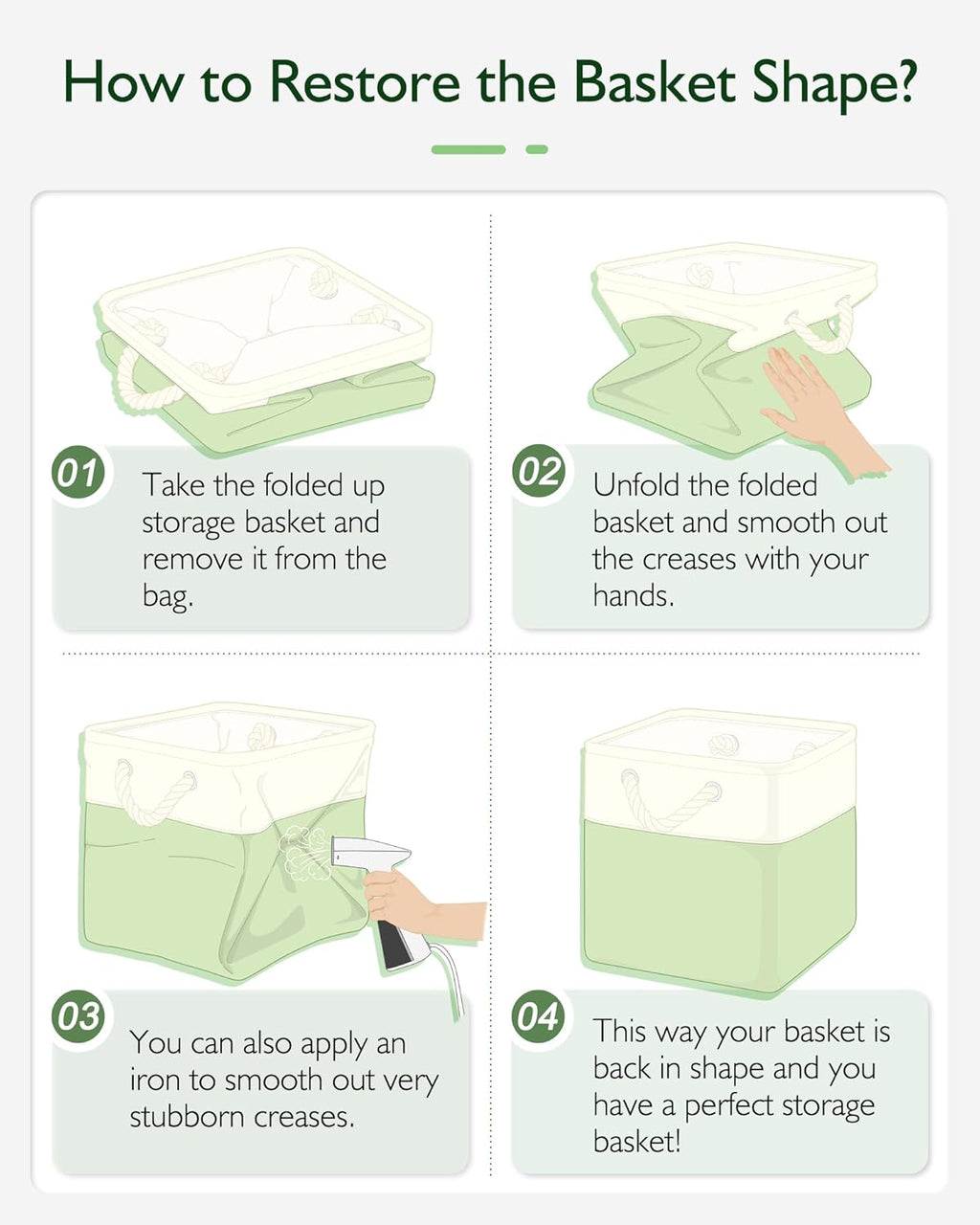 How to Restore the Basket Shape?

01
Take the folded up storage basket and remove it from the bag.

02
Unfold the folded basket and smooth out the creases with your hands.

03
You can also apply an iron to smooth out very stubborn creases.

04
This way your basket is back in shape and you have a perfect storage basket!