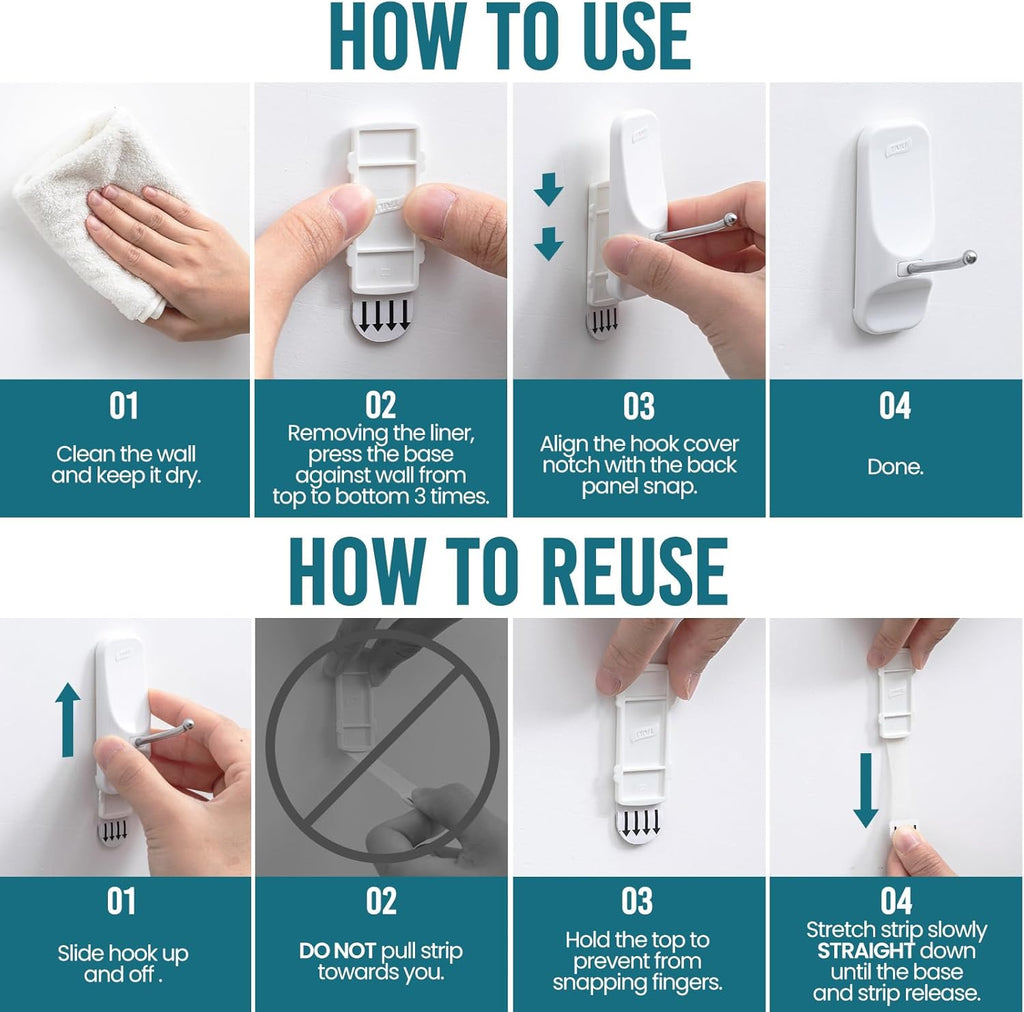 HOW TO USE

01
Clean the wall and keep it dry.

02
Removing the liner, press the base against wall from top to bottom 3 times.

03
Align the hook cover notch with the back panel snap.

04
Done.

HOW TO REUSE

01
Slide hook up and off .

02
DO NOT pull strip towards you.

03
Hold the top to prevent from snapping fingers.

04
Stretch strip slowly STRAIGHT down until the base and strip release.