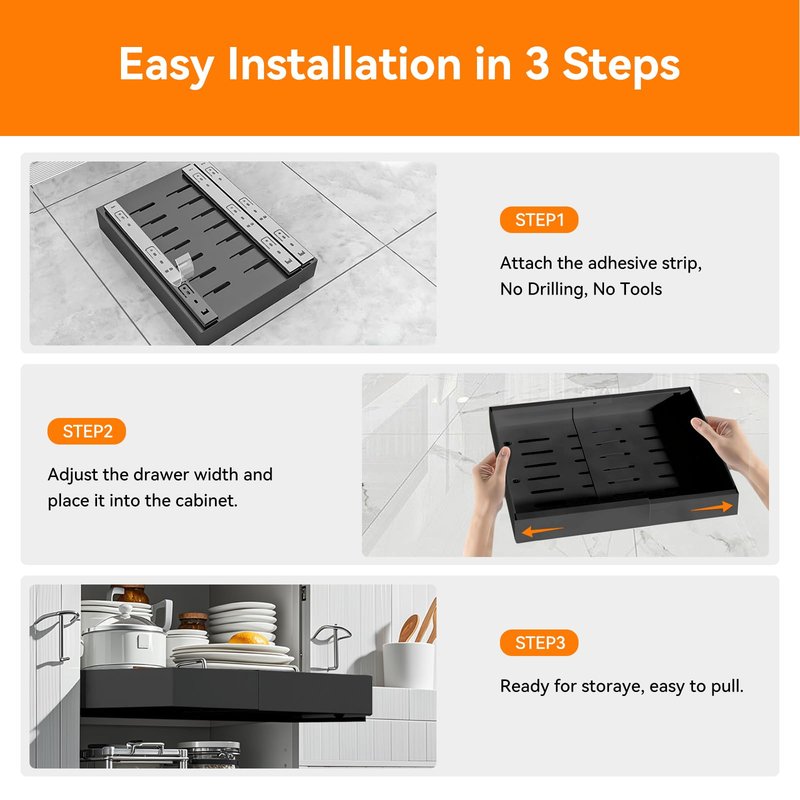 Easy Installation in 3 Steps

STEP1

Attach the adhesive strip, No Drilling, No Tools

STEP2

Adjust the drawer width and place it into the cabinet.

STEP3

Ready for storaye, easy to pull.