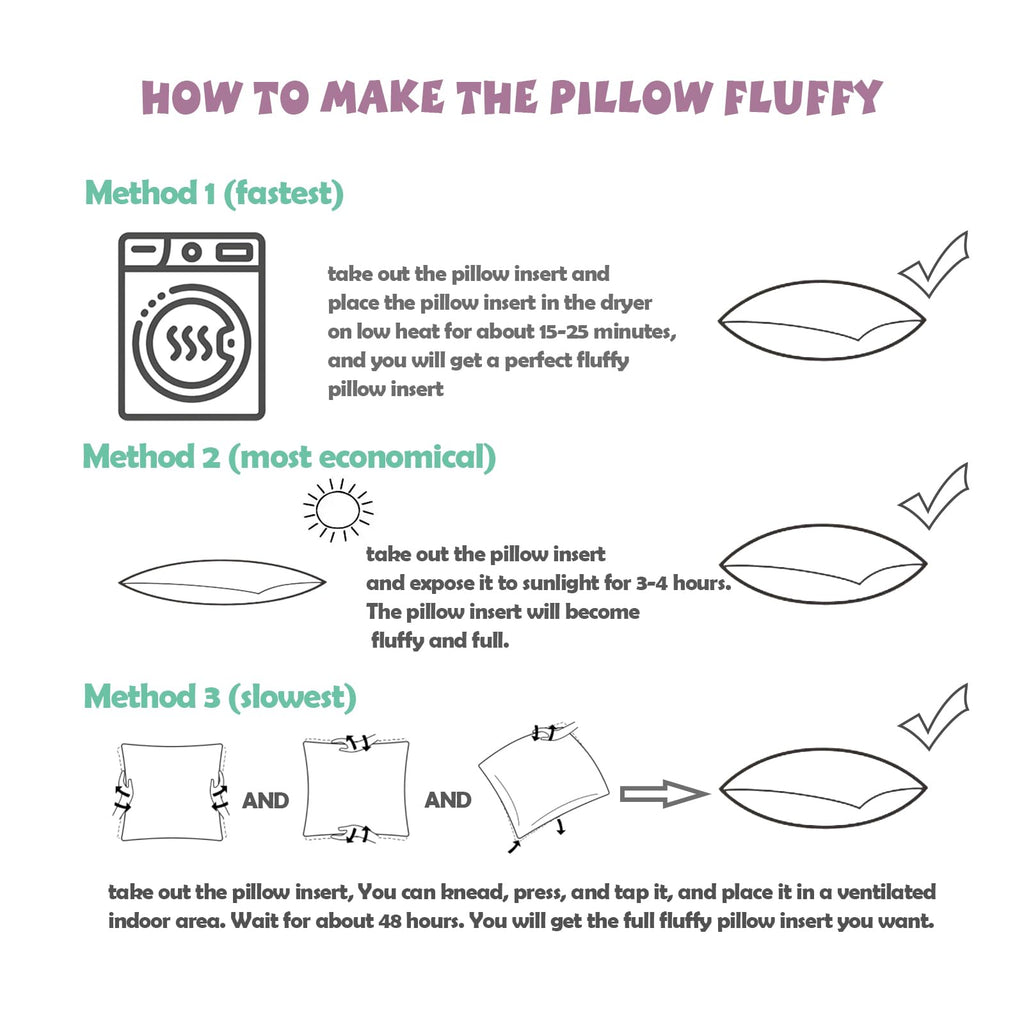 HOW TO MAKE THE PILLOW FLUFFY

Method 1 (fastest)

take out the pillow insert and place the pillow insert in the dryer on low heat for about 15-25 minutes, and you will get a perfect fluffy pillow insert

Method 2 (most economical)

take out the pillow insert and expose it to sunlight for 3-4 hours. The pillow insert will become fluffy and full.

Method 3 (slowest)

AND

AND

take out the pillow insert, You can knead, press, and tap it, and place it in a ventilated indoor area. Wait for about 48 hours. You will get the full fluffy pillow insert you want.