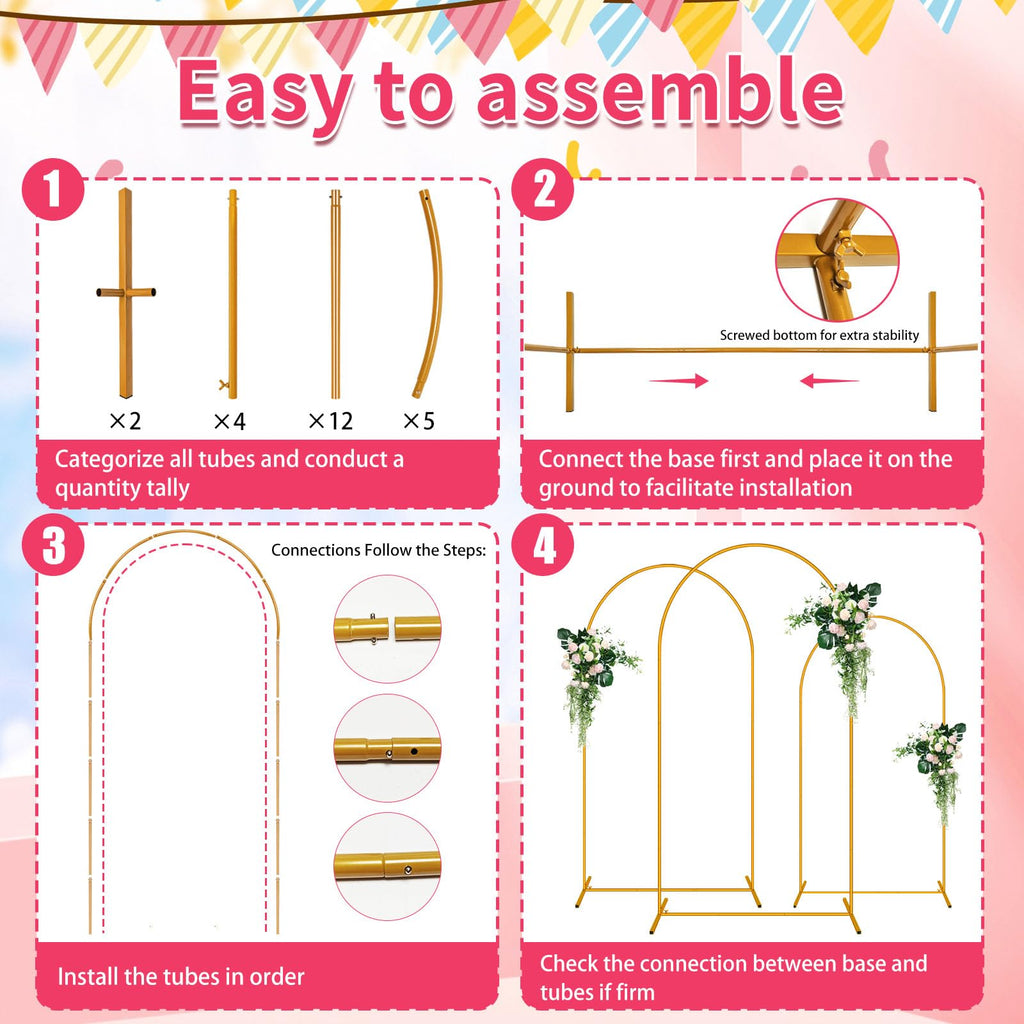 Easy to assemble

1

×2 ×4 ×12 ×5

Categorize all tubes and conduct a quantity tally

2

Screwed bottom for extra stability

Connect the base first and place it on the ground to facilitate installation

3

Connections Follow the Steps:

Install the tubes in order

4

Check the connection between base and tubes if firm