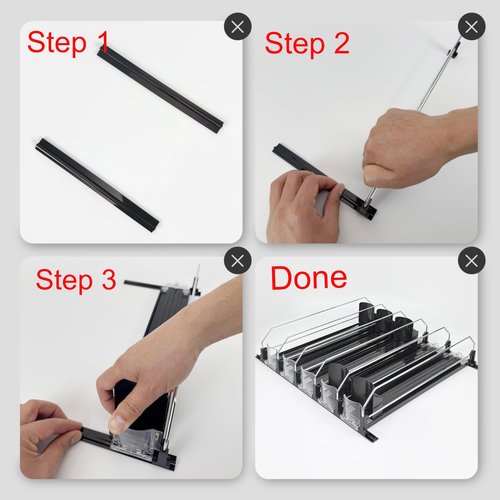 Step 1

Step 2

Step 3

Done