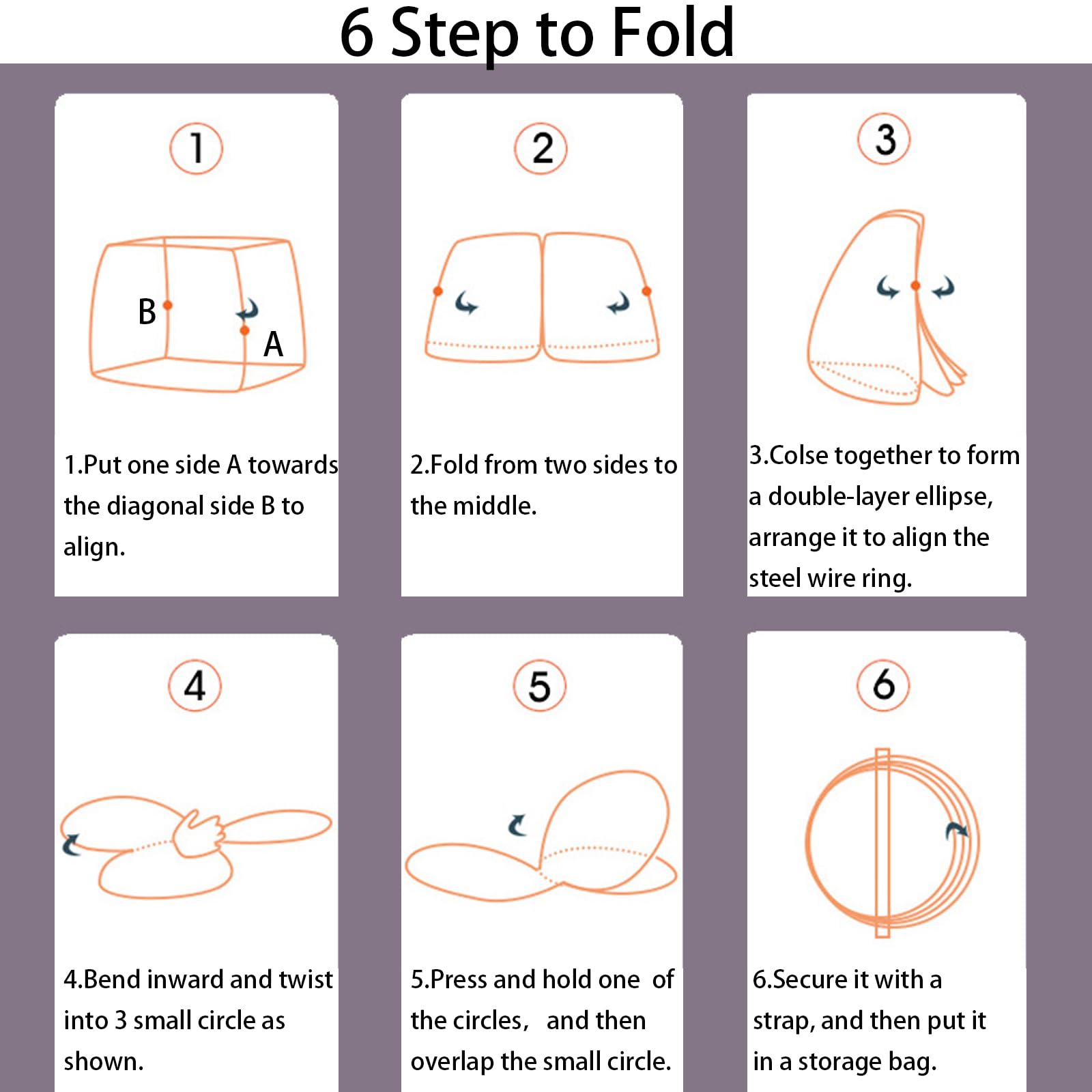 6 Step to Fold

1

B

A

1.Put one side A towards the diagonal side B to align.

2

2.Fold from two sides to the middle.

3

3.Colse together to form a double-layer ellipse, arrange it to align the steel wire ring.

4

4.Bend inward and twist into 3 small circle as shown.

5

5.Press and hold one of the circles, and then overlap the small circle.

6

6.Secure it with a strap, and then put it in a storage bag.