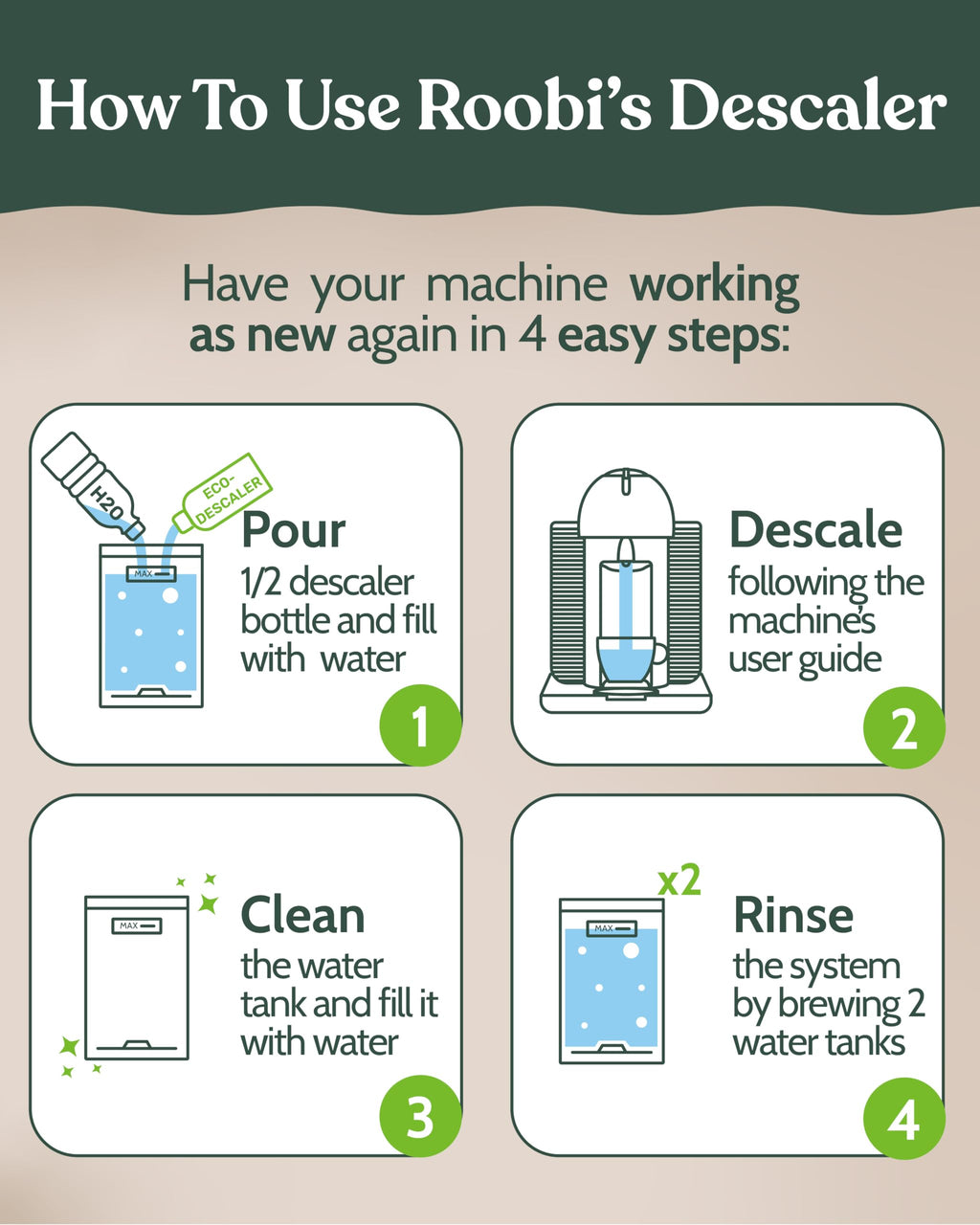 How To Use Roobi's Descaler

Have your machine working as new again in 4 easy steps:

H2O

ECO-DESCALER

MAX

Pour
1/2 descaler bottle and fill with water

1

Descale
following the machine's user guide

2

MAX

Clean
the water tank and fill it with water

3

x2

MAX

Rinse
the system by brewing 2 water tanks

4