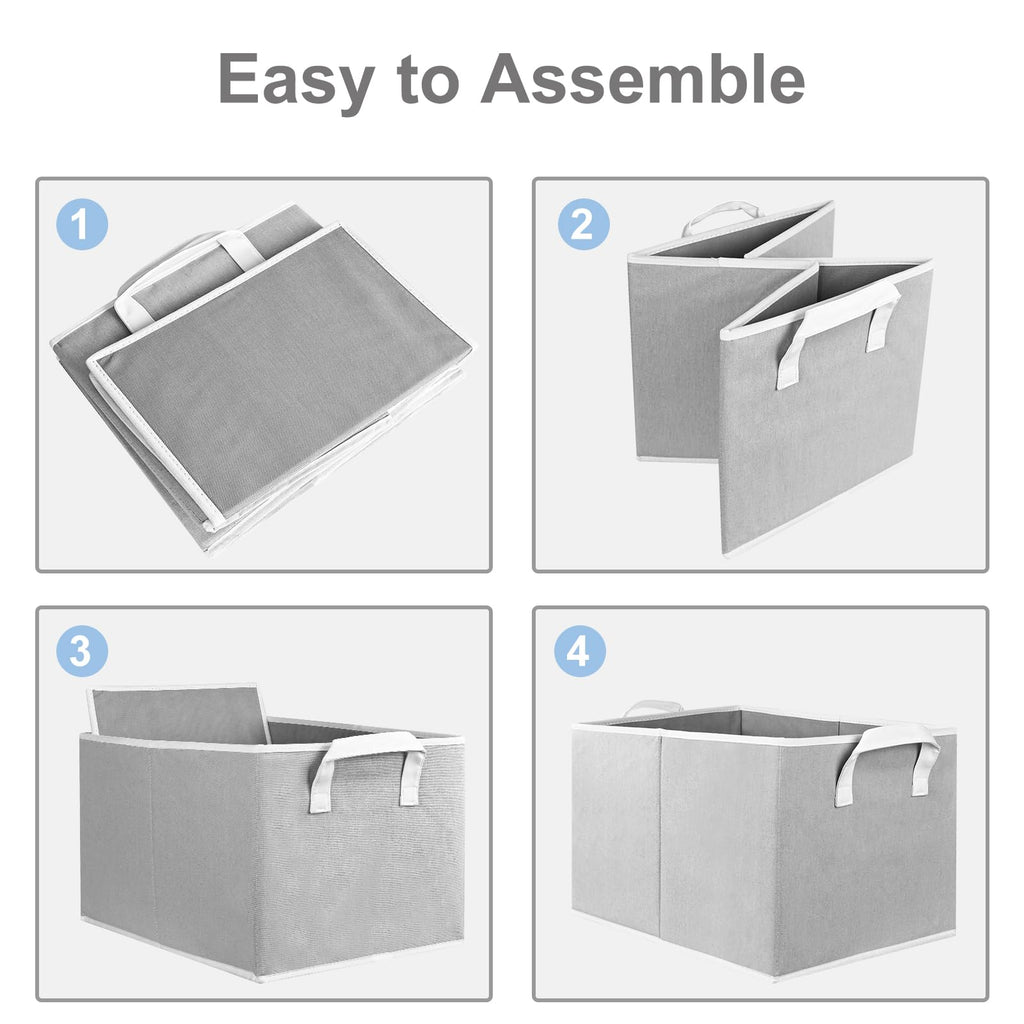 Easy to Assemble

1

2

3

4