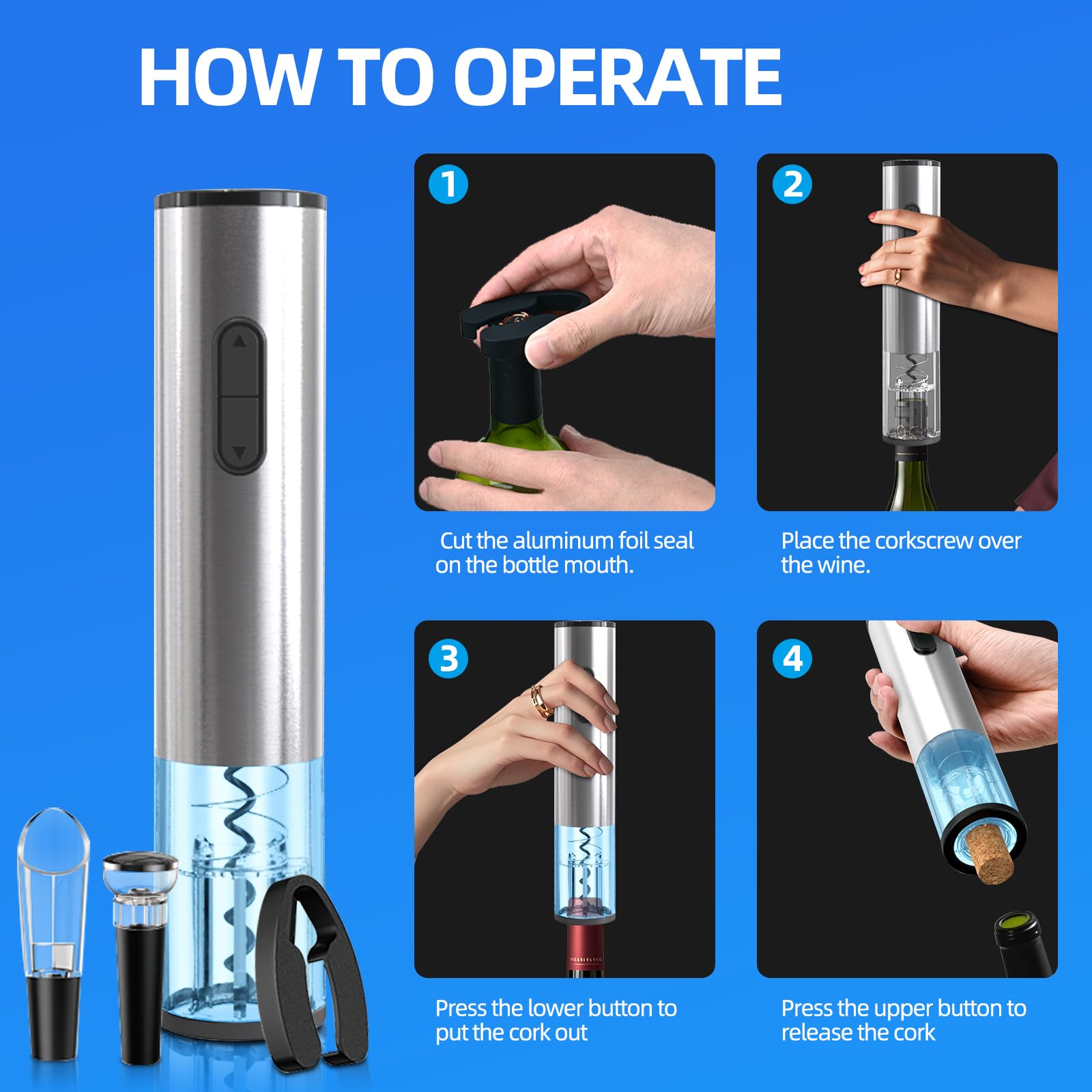 HOW TO OPERATE

1

Cut the aluminum foil seal on the bottle mouth.

2

Place the corkscrew over the wine.

3

Press the lower button to put the cork out

4

Press the upper button to release the cork