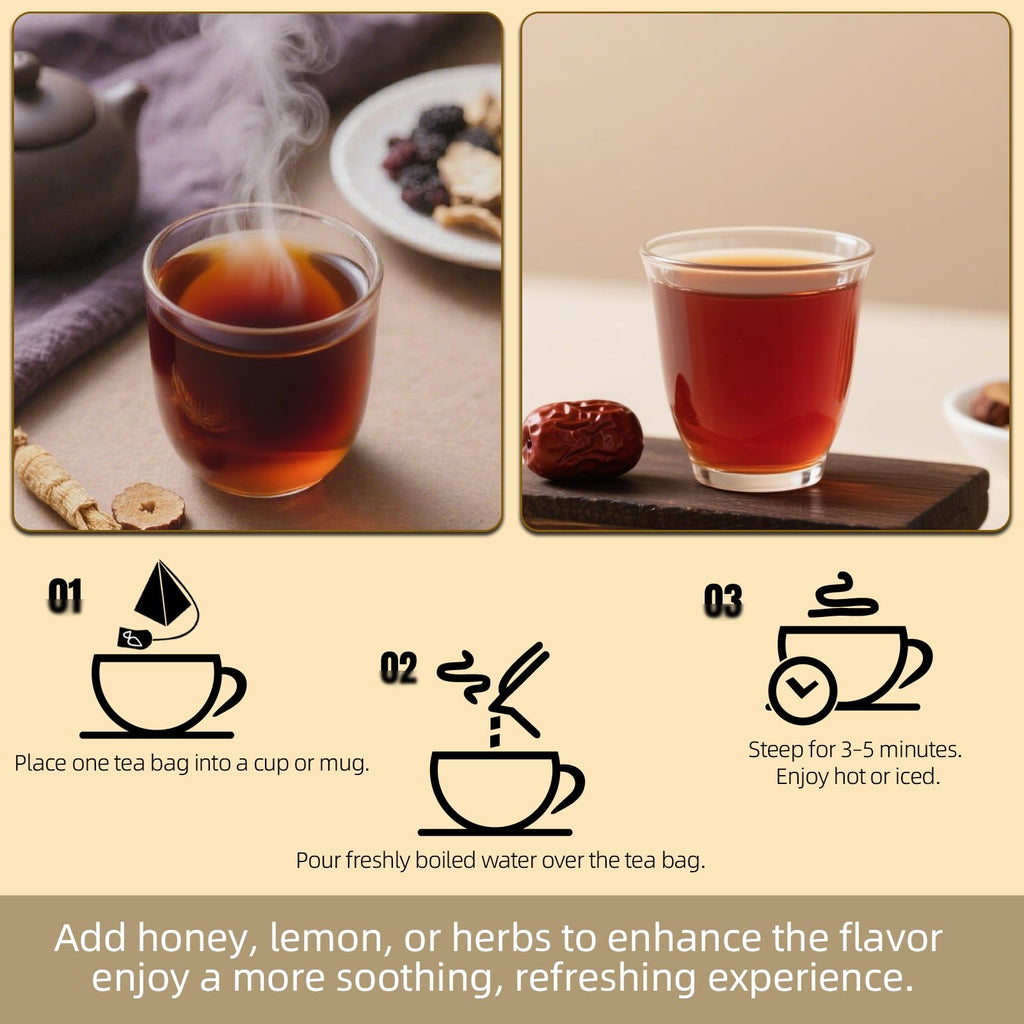 01

Place one tea bag into a cup or mug.

02

Pour freshly boiled water over the tea bag.

03

Steep for 3-5 minutes.
Enjoy hot or iced.

Add honey, lemon, or herbs to enhance the flavor enjoy a more soothing, refreshing experience.