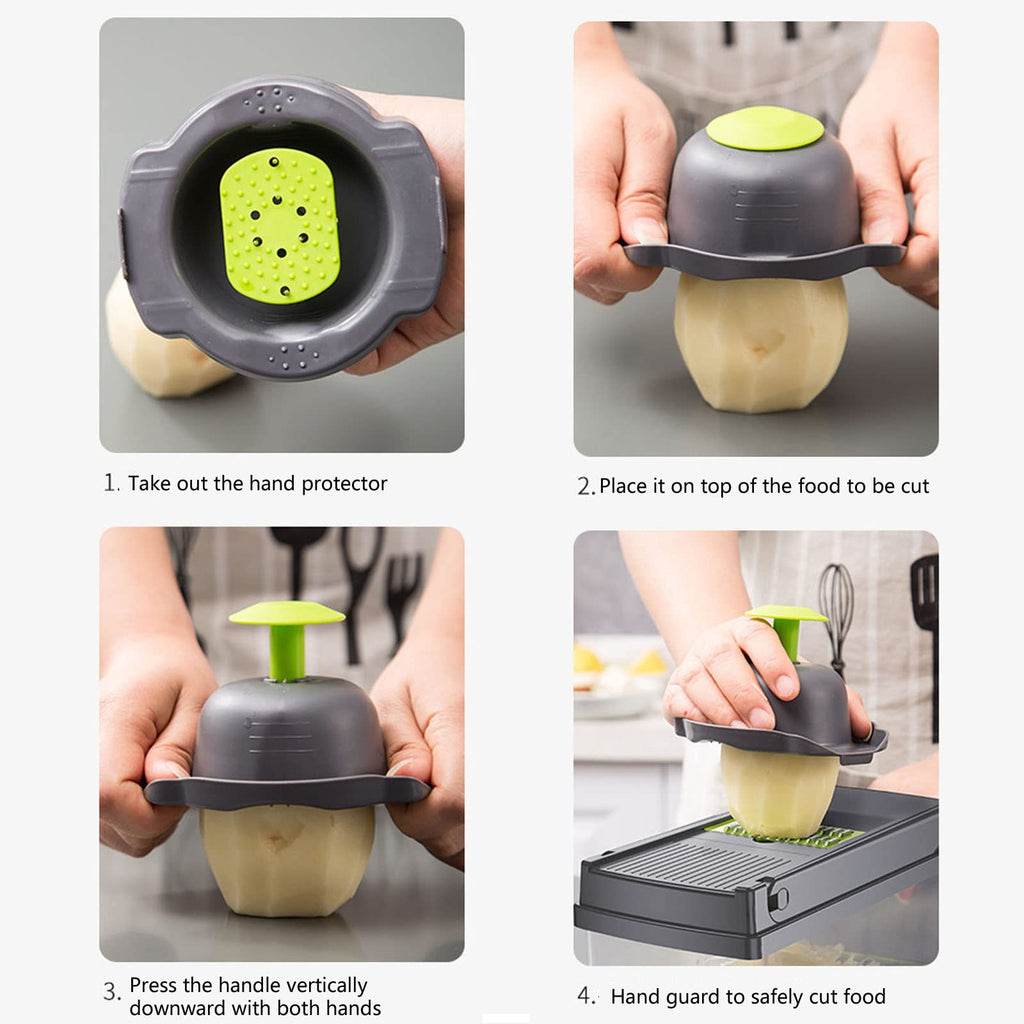 1. Take out the hand protector

2. Place it on top of the food to be cut

3. Press the handle vertically downward with both hands

4. Hand guard to safely cut food