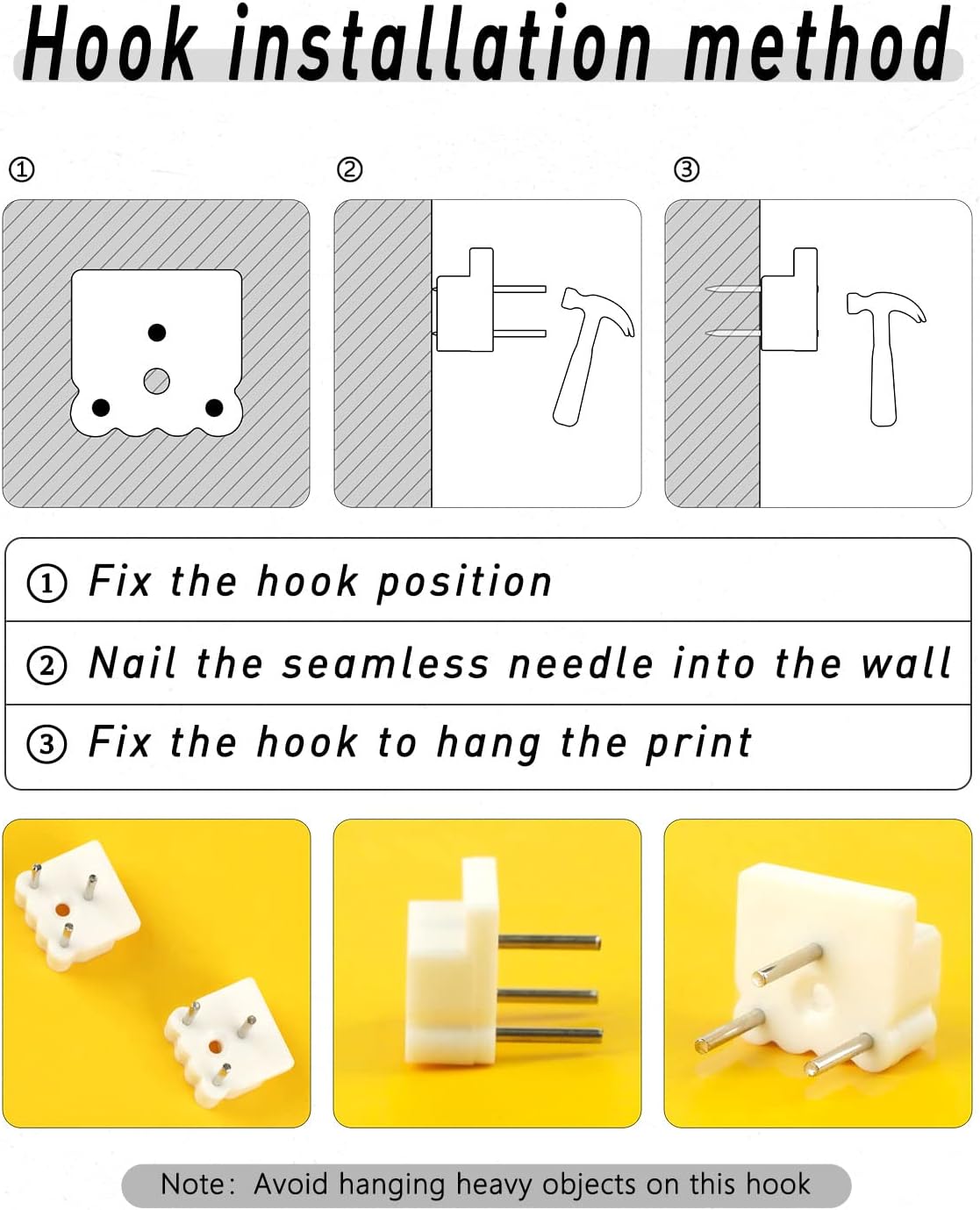 Hook installation method

①

②

③

① Fix the hook position

② Nail the seamless needle into the wall

③ Fix the hook to hang the print

Note: Avoid hanging heavy objects on this hook